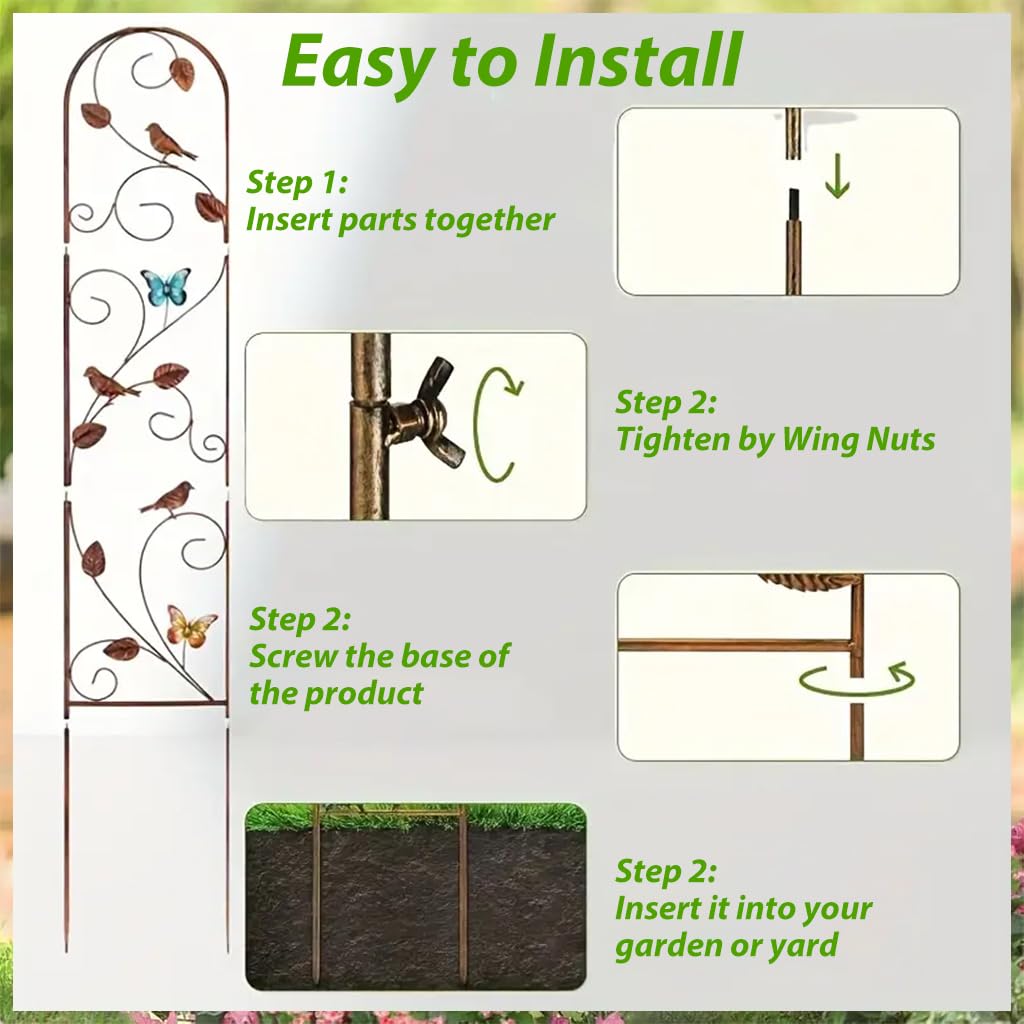 Easy to Install

Step 1:
Insert parts together

Step 2:
Tighten by Wing Nuts

Step 2:
Screw the base of the product

Step 2:
Insert it into your garden or yard