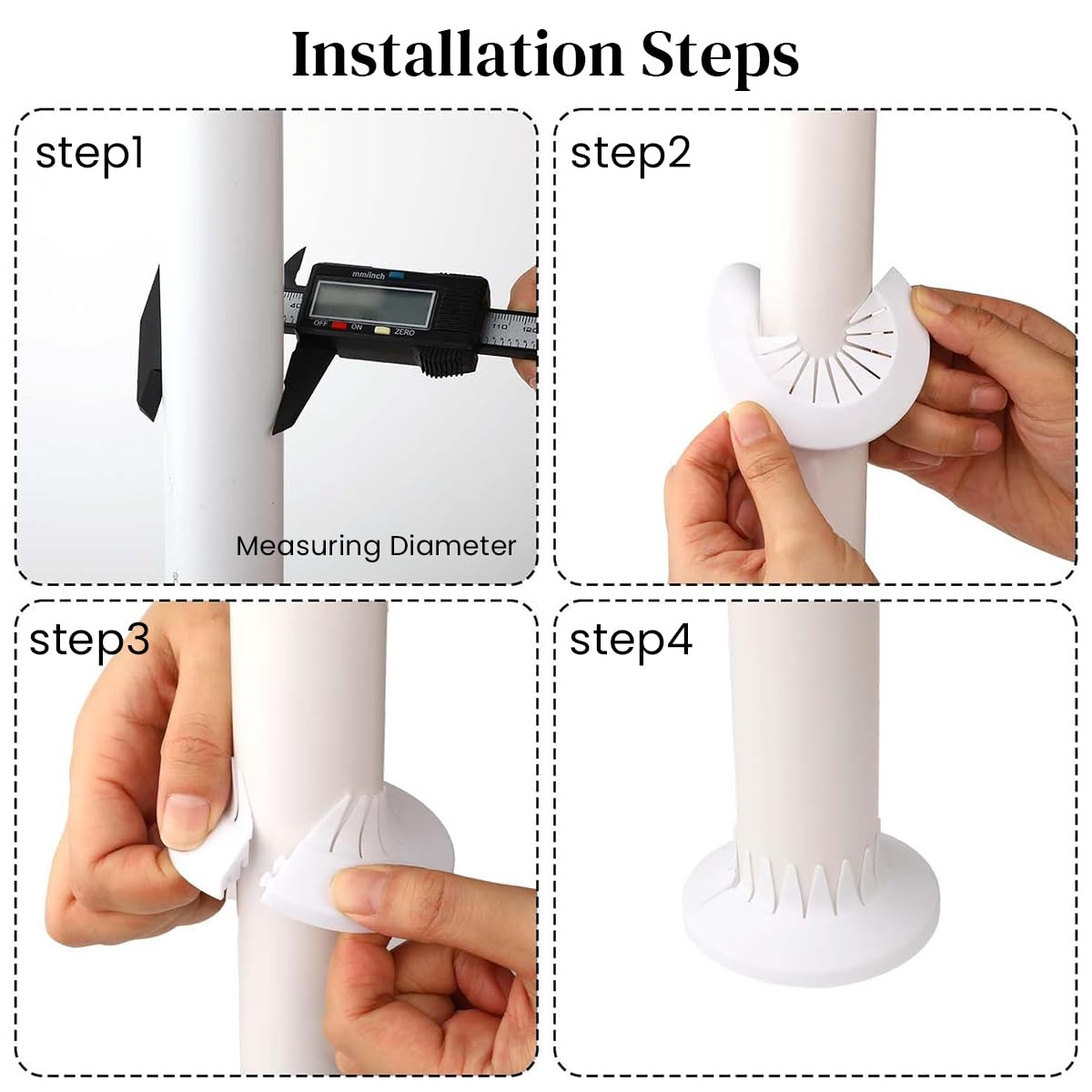 Installation Steps

step1

mm/inch

OFF ON ZERO

Measuring Diameter

step2

step3

step4