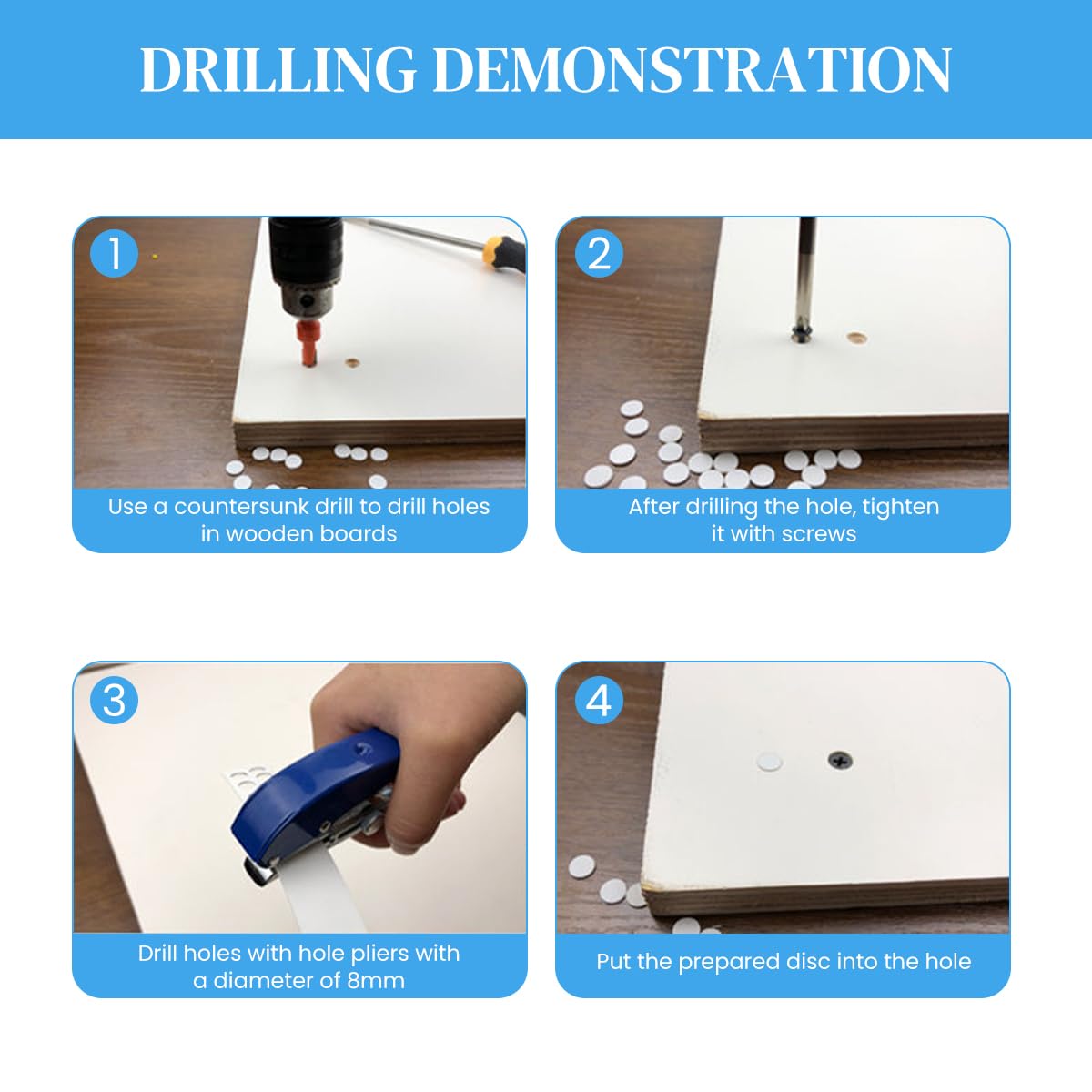 DRILLING DEMONSTRATION

1

Use a countersunk drill to drill holes in wooden boards

2

After drilling the hole, tighten it with screws

3

Drill holes with hole pliers with a diameter of 8mm

4

Put the prepared disc into the hole