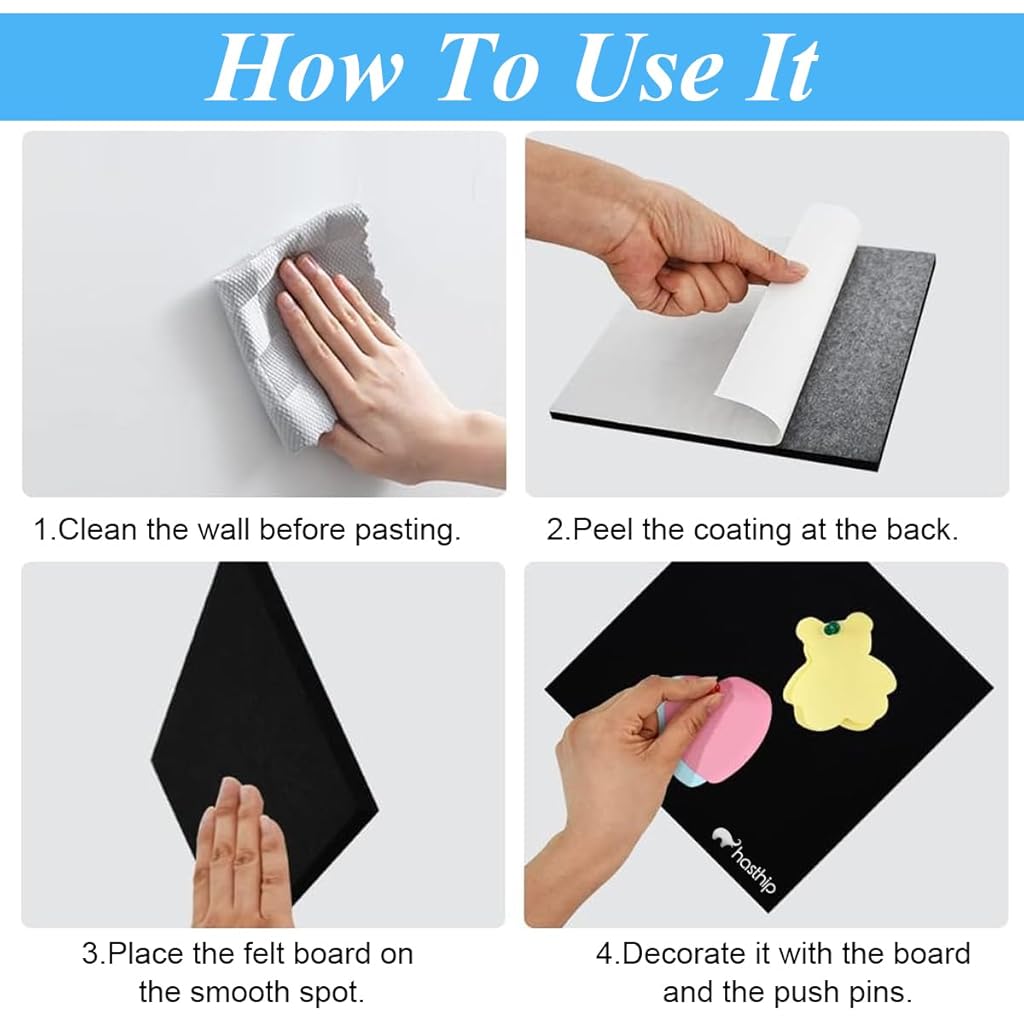 How To Use It

1.Clean the wall before pasting.

2.Peel the coating at the back.

3.Place the felt board on the smooth spot.

hasthip

4.Decorate it with the board and the push pins.