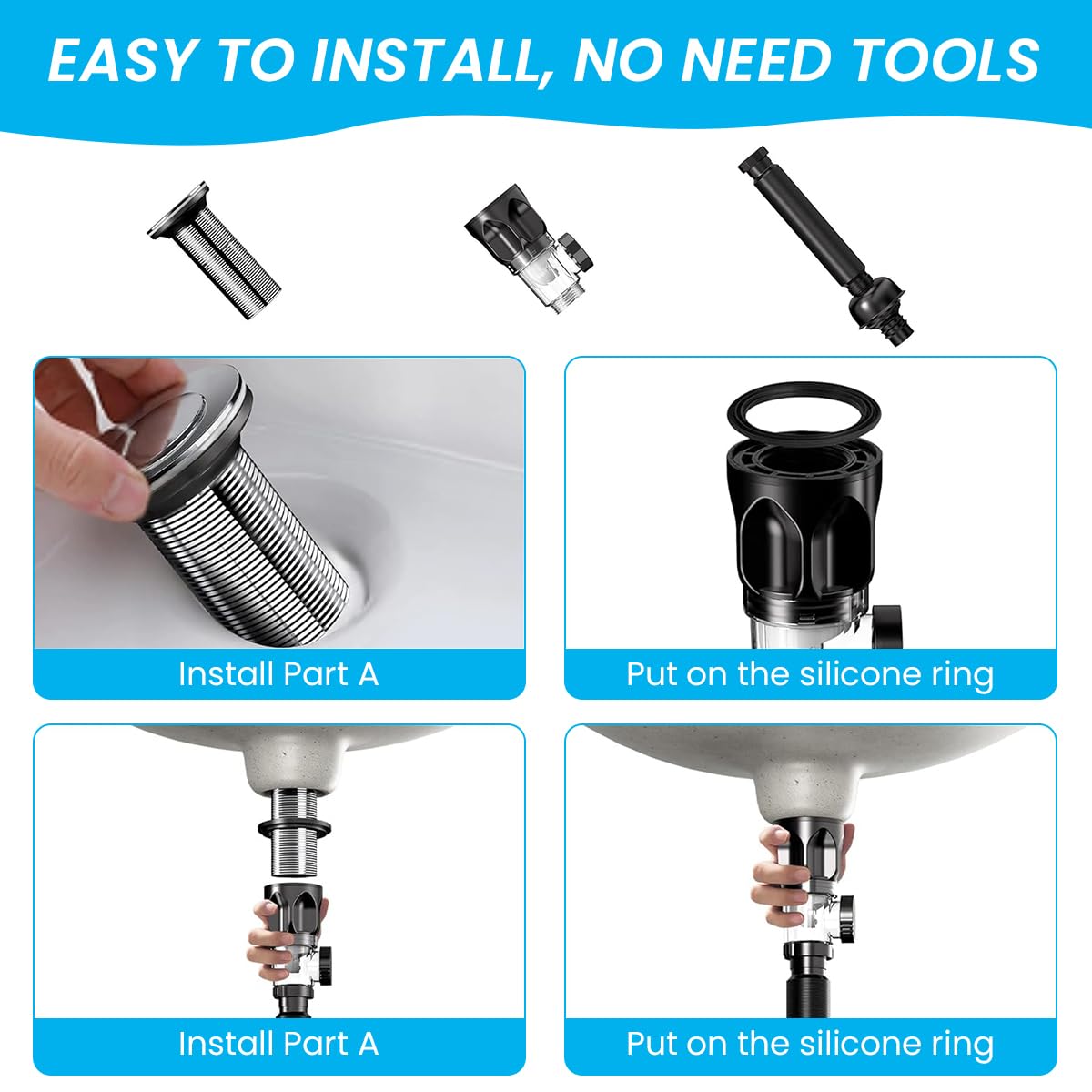 EASY TO INSTALL, NO NEED TOOLS

Install Part A

Put on the silicone ring

Install Part A

Put on the silicone ring