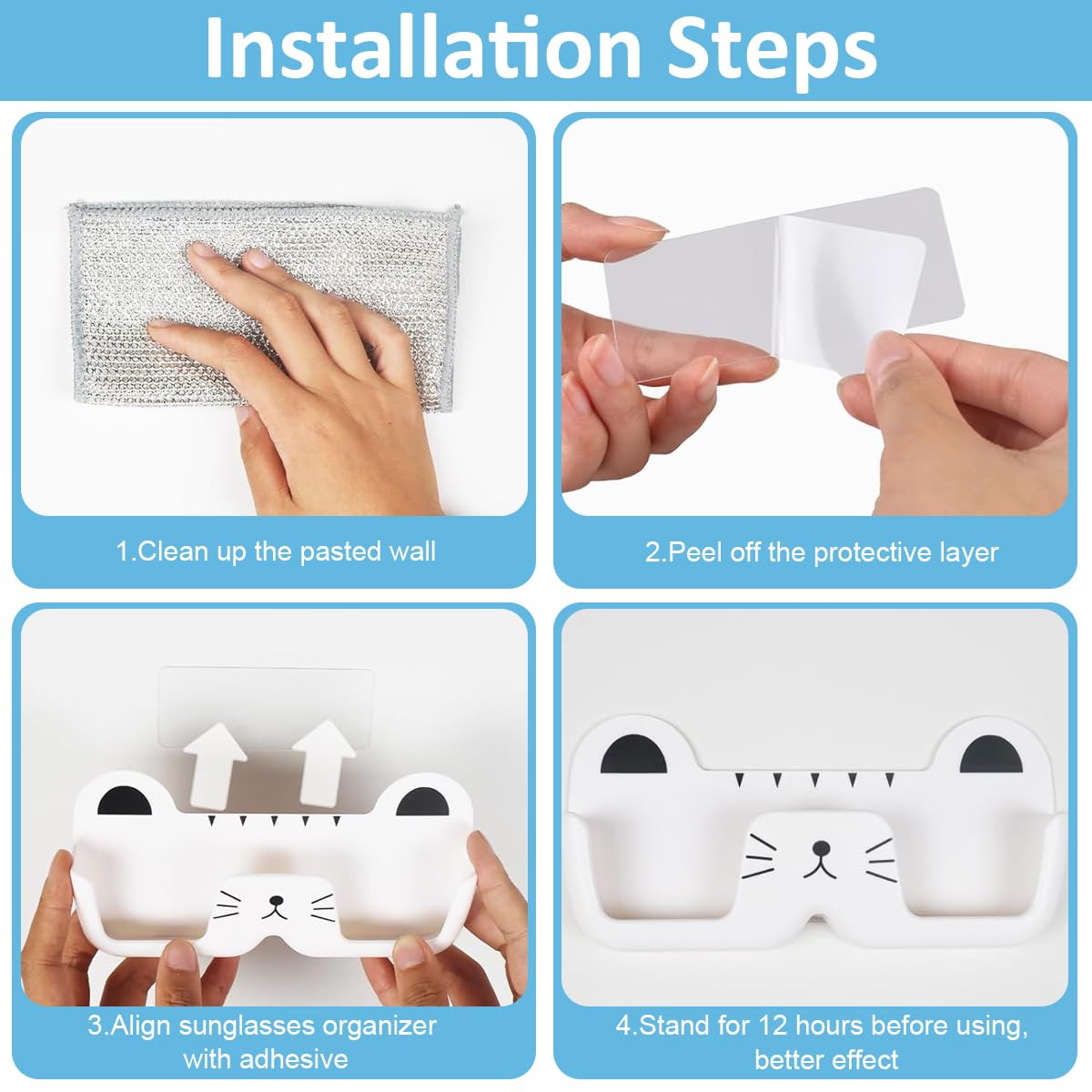 Installation Steps

1.Clean up the pasted wall

2.Peel off the protective layer

3.Align sunglasses organizer with adhesive

4.Stand for 12 hours before using, better effect