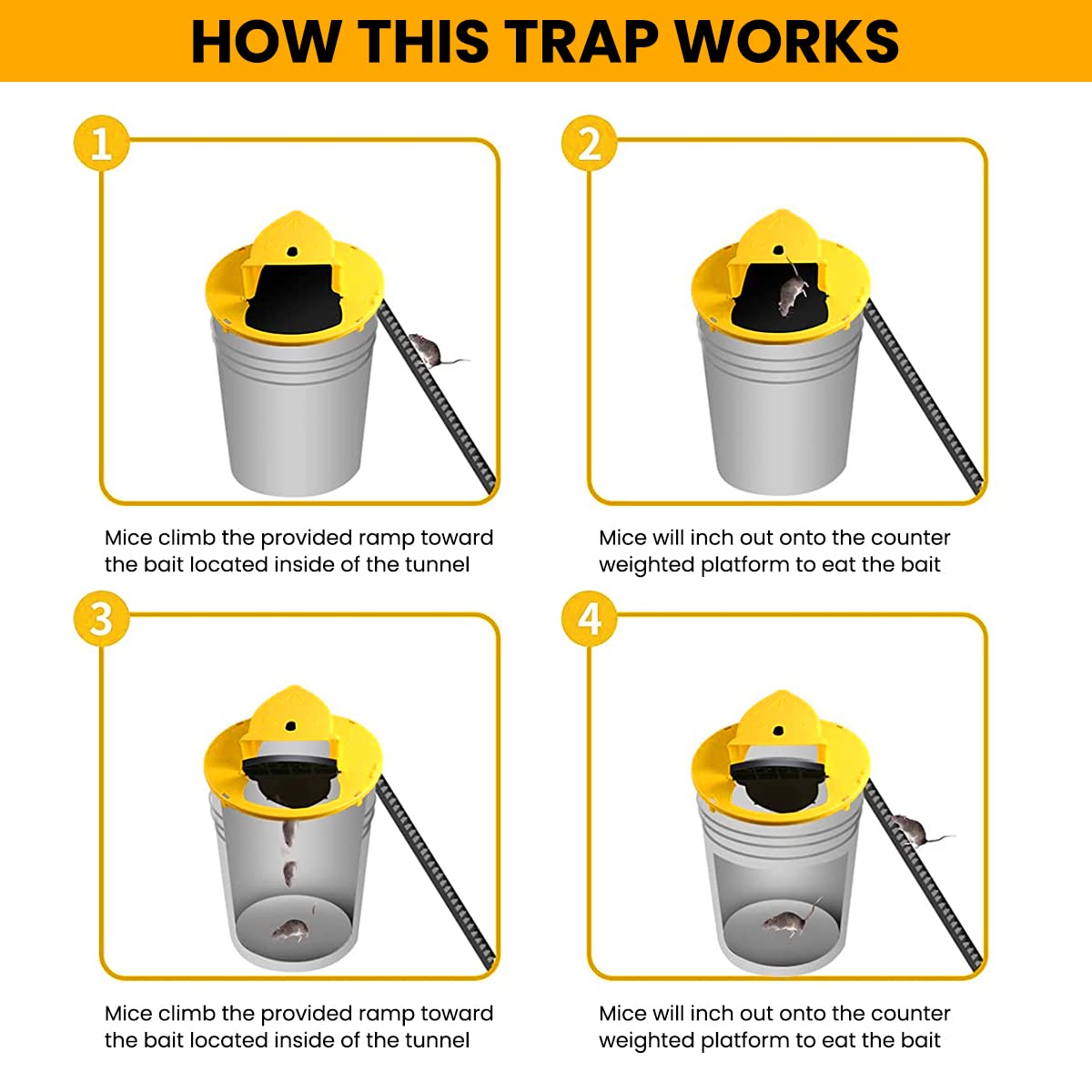 HOW THIS TRAP WORKS

1

Mice climb the provided ramp toward the bait located inside of the tunnel

2

Mice will inch out onto the counter weighted platform to eat the bait

3

Mice climb the provided ramp toward the bait located inside of the tunnel

4

Mice will inch out onto the counter weighted platform to eat the bait