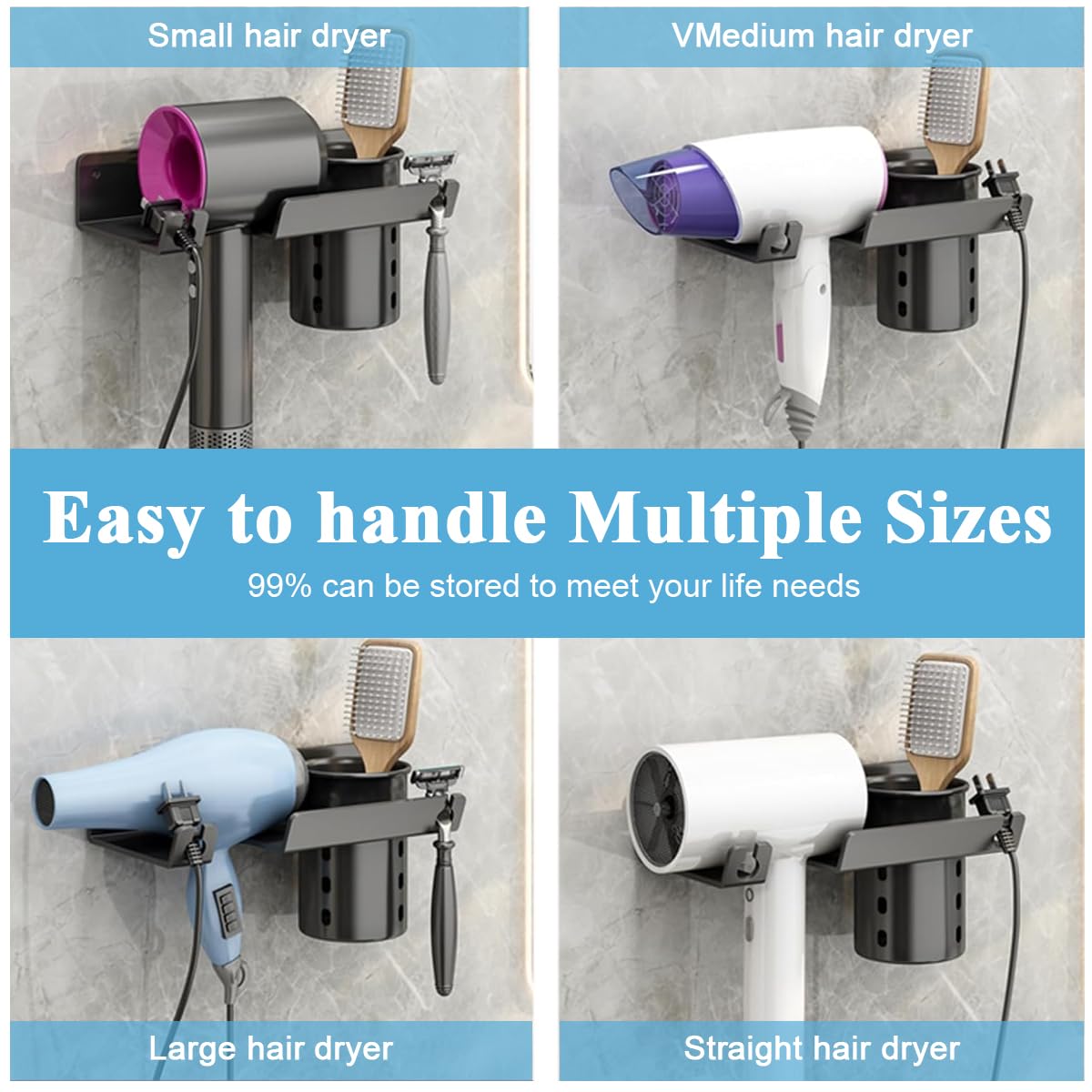 Small hair dryer

VMedium hair dryer

Easy to handle Multiple Sizes

99% can be stored to meet your life needs

Large hair dryer

Straight hair dryer