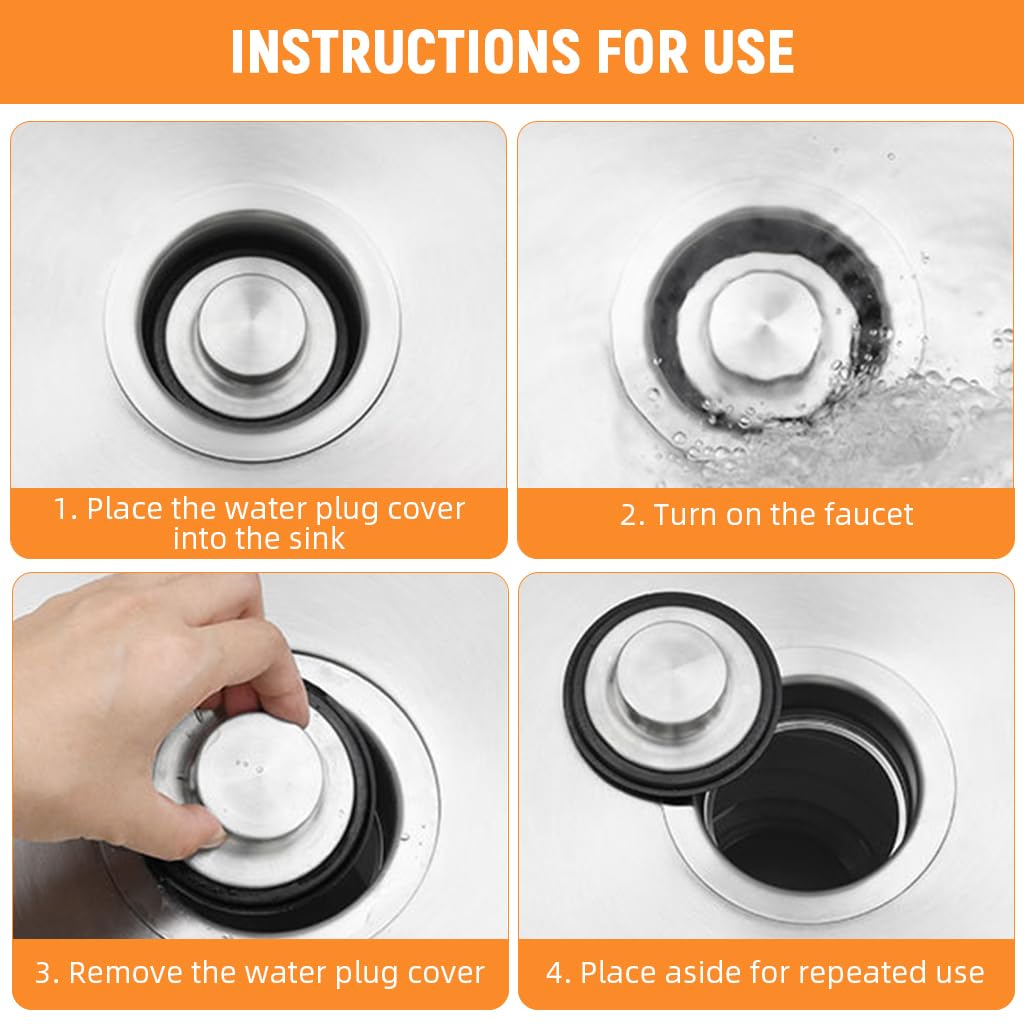 INSTRUCTIONS FOR USE

1. Place the water plug cover into the sink

2. Turn on the faucet

3. Remove the water plug cover

4. Place aside for repeated use