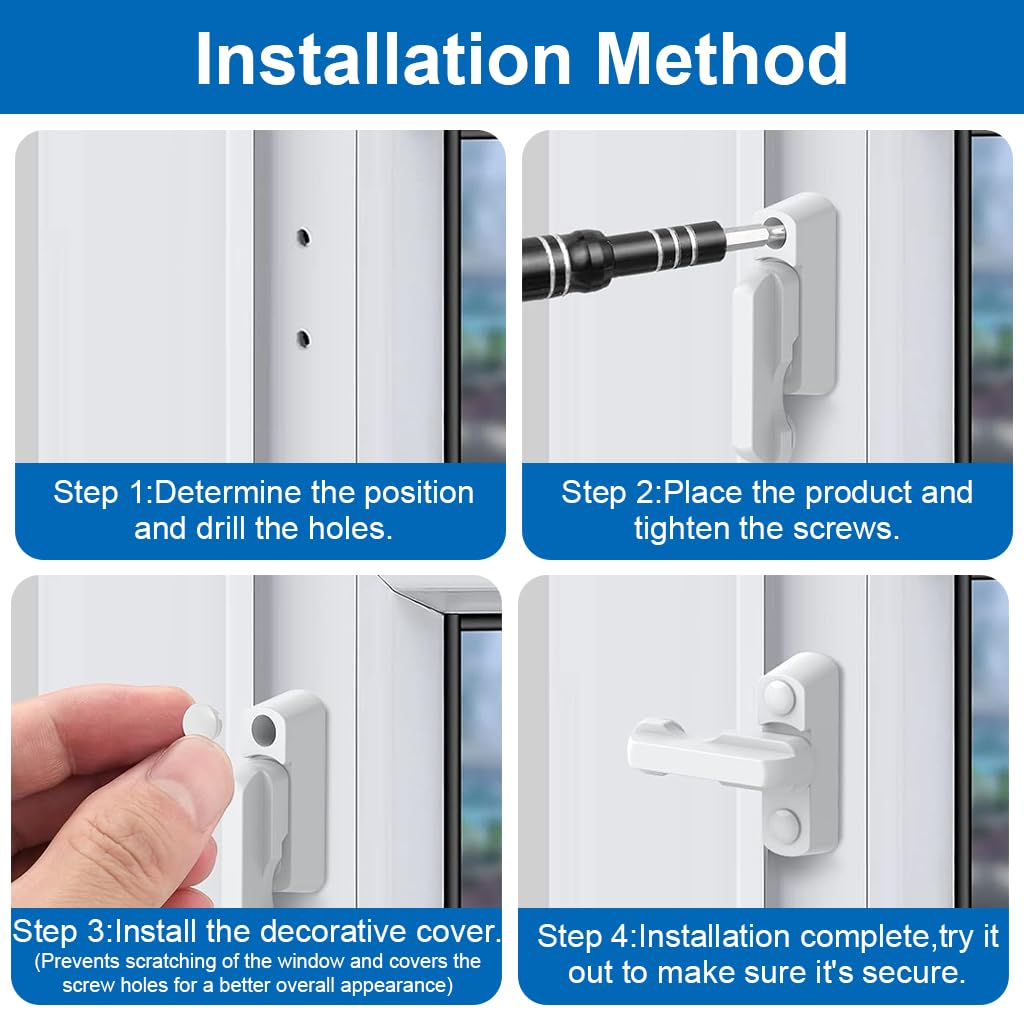 Installation Method

Step 1:Determine the position and drill the holes.

Step 2:Place the product and tighten the screws.

Step 3:Install the decorative cover.
(Prevents scratching of the window and covers the screw holes for a better overall appearance)

Step 4:Installation complete,try it out to make sure it's secure.