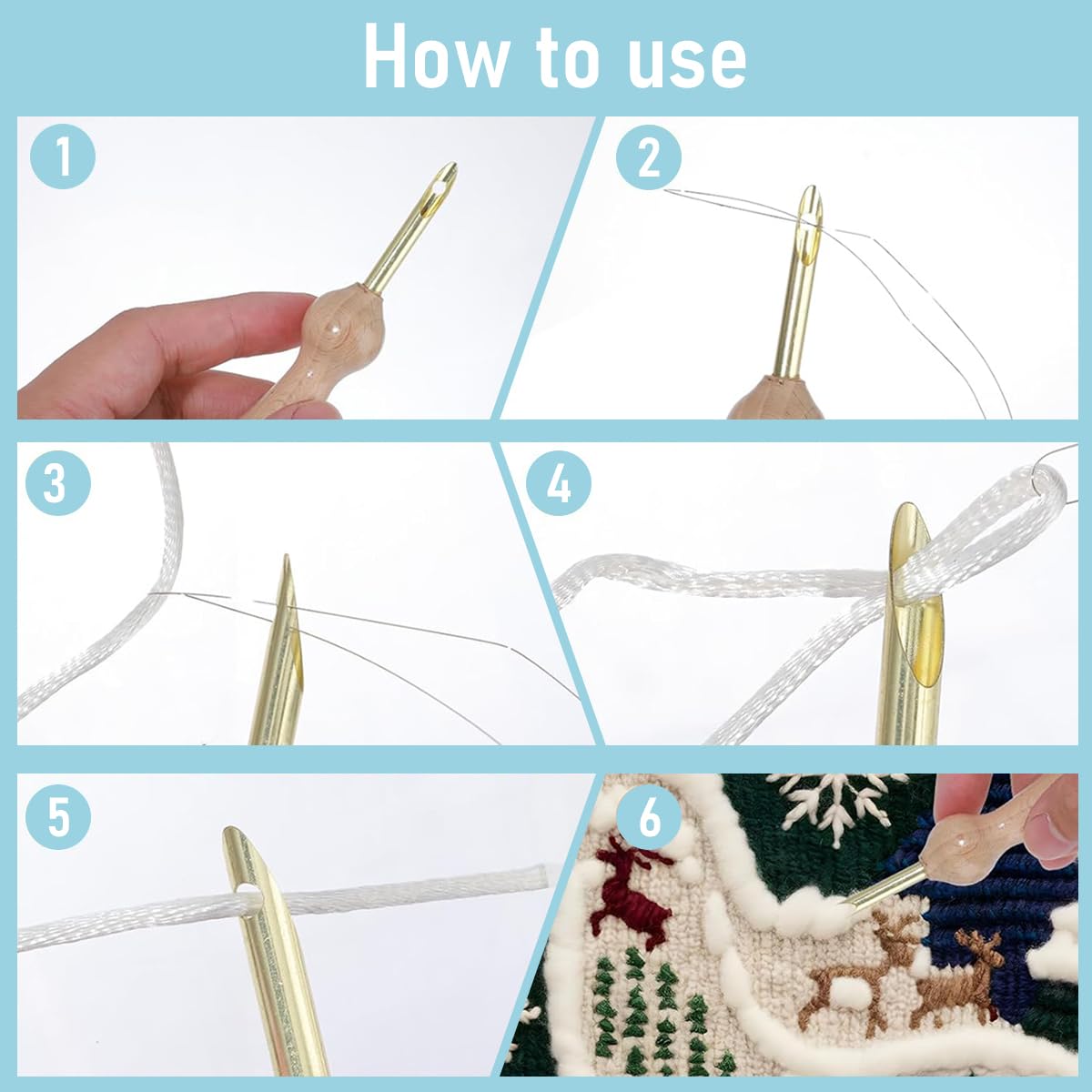 How to use

1

2

3

4

5

6