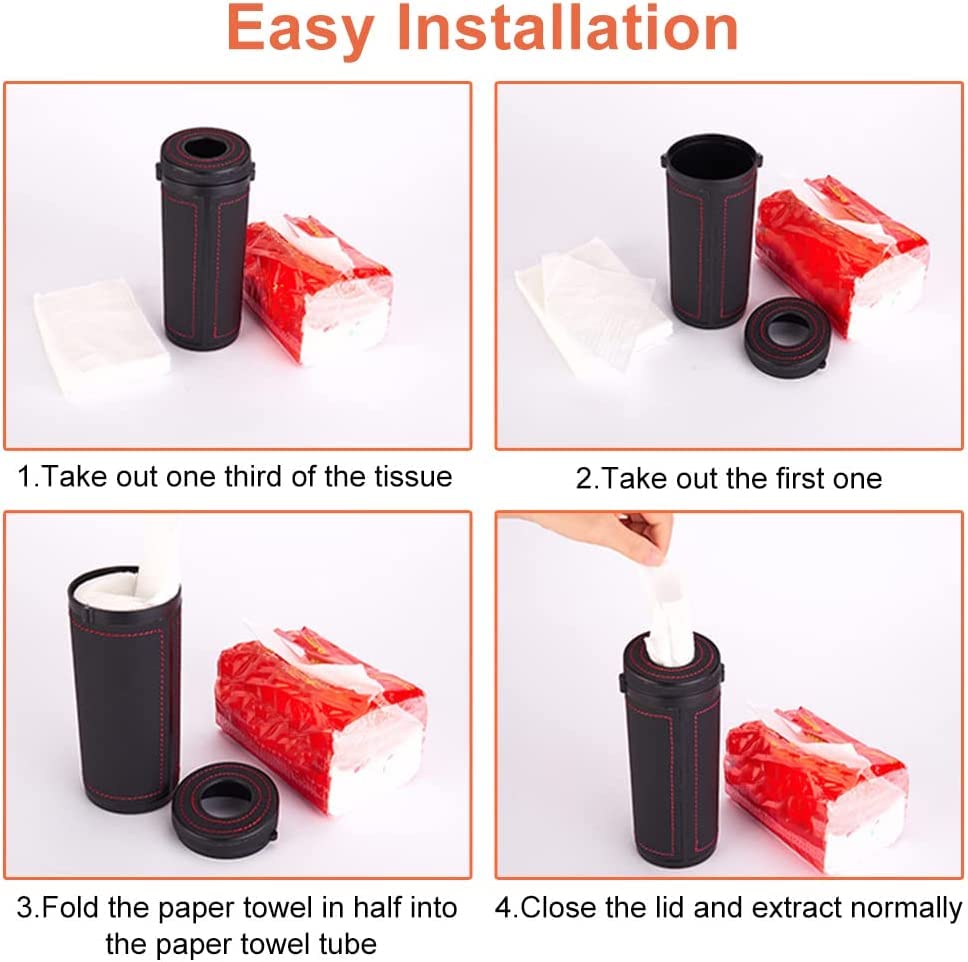 Easy Installation

1.Take out one third of the tissue

2.Take out the first one

3.Fold the paper towel in half into the paper towel tube

4.Close the lid and extract normally