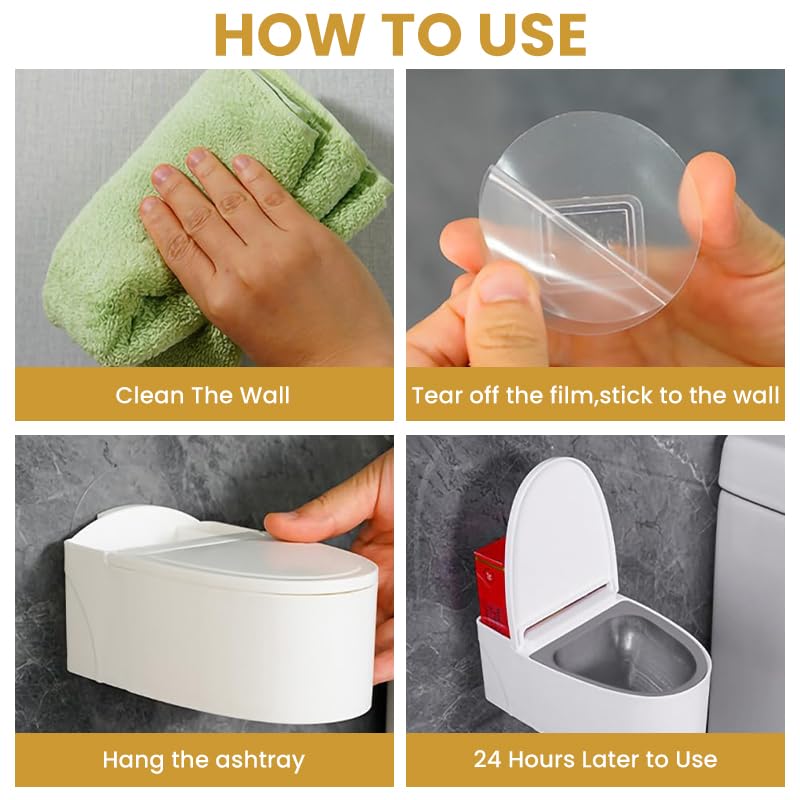 HOW TO USE

Clean The Wall

Tear off the film,stick to the wall

Hang the ashtray

24 Hours Later to Use