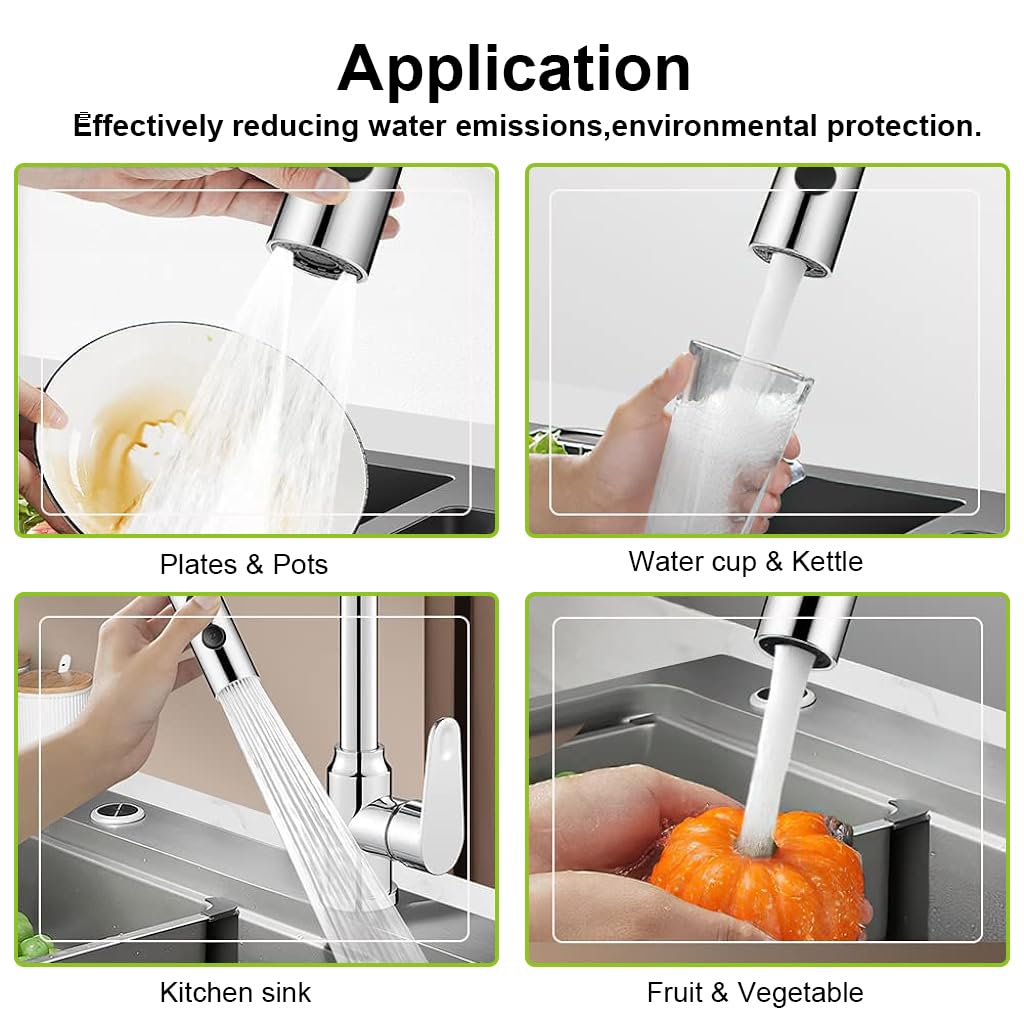 Application

Effectively reducing water emissions,environmental protection.

Plates & Pots

Water cup & Kettle

Kitchen sink

Fruit & Vegetable