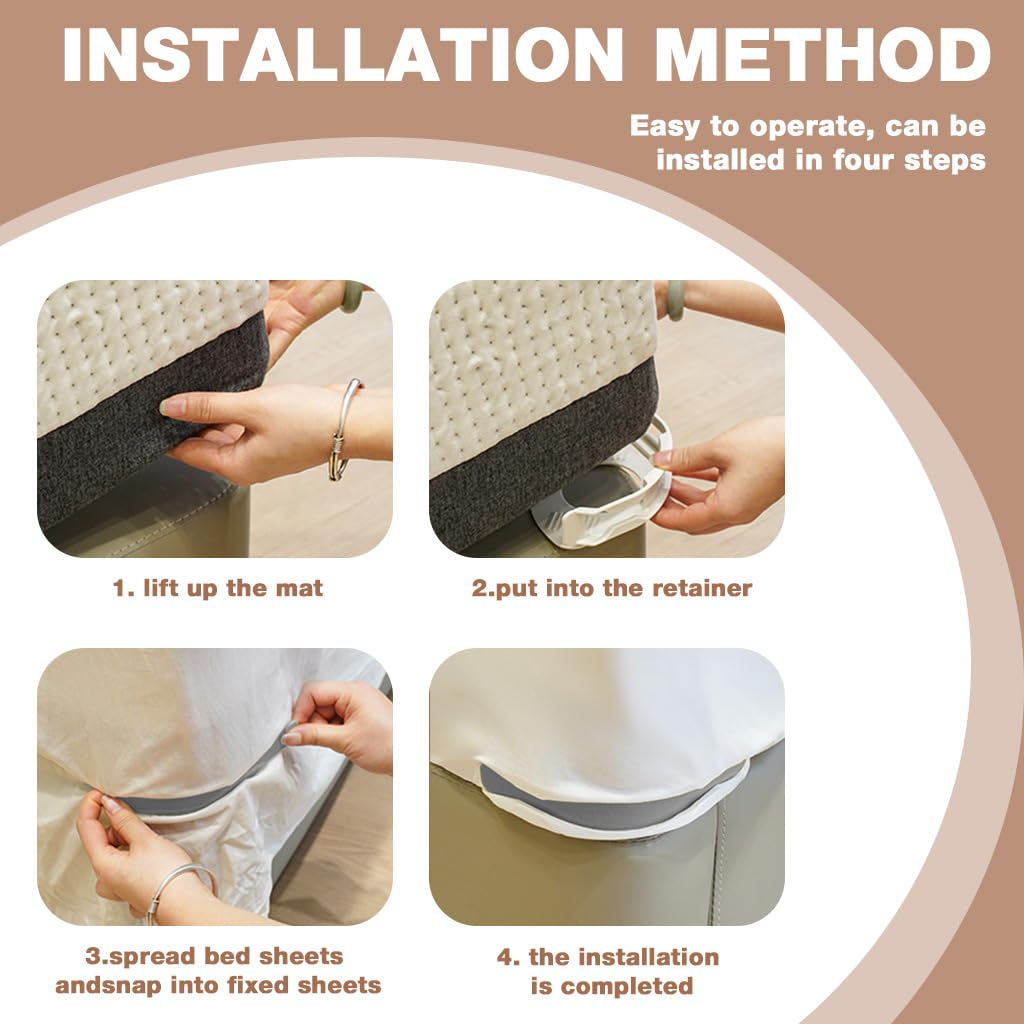 INSTALLATION METHOD

Easy to operate, can be installed in four steps

1. lift up the mat

2.put into the retainer

3.spread bed sheets andsnap into fixed sheets

4. the installation is completed