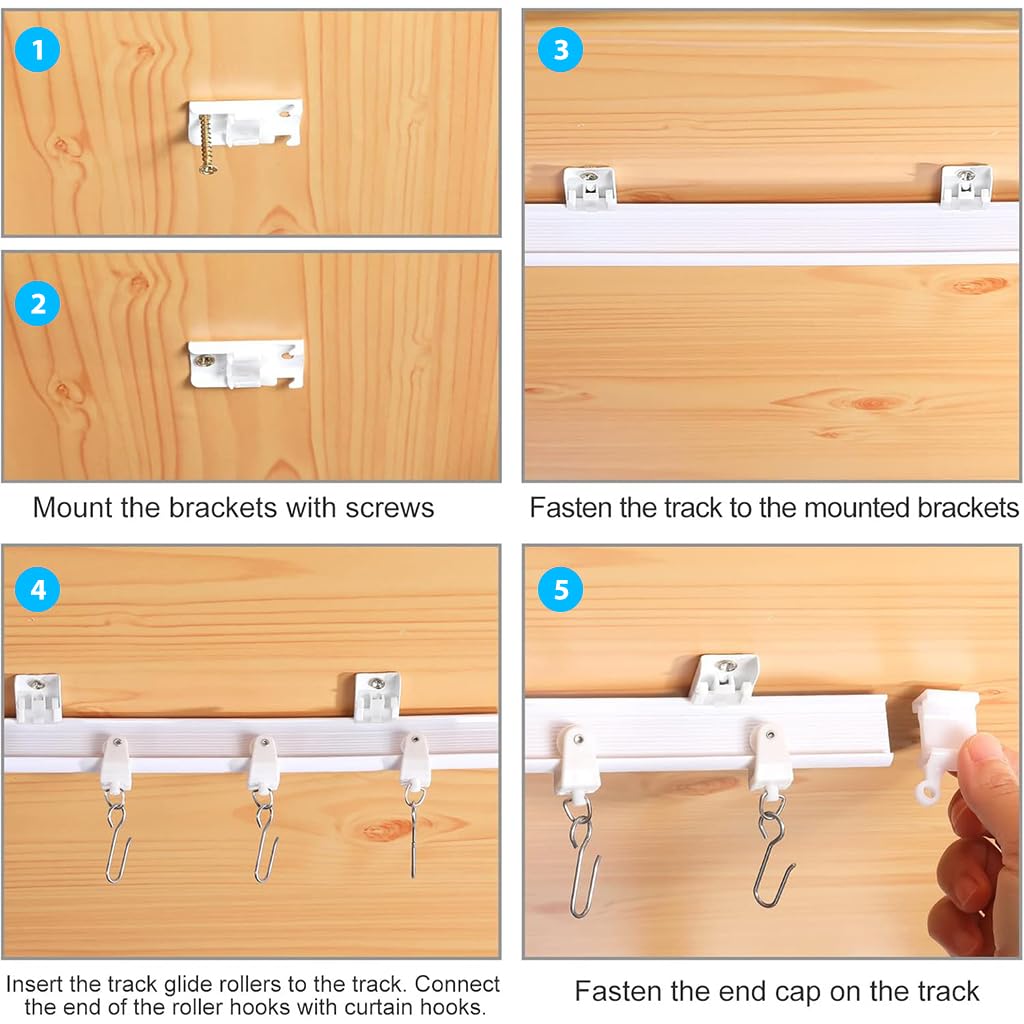 1

2

Mount the brackets with screws

3

Fasten the track to the mounted brackets

4

Insert the track glide rollers to the track. Connect the end of the roller hooks with curtain hooks.

5

Fasten the end cap on the track