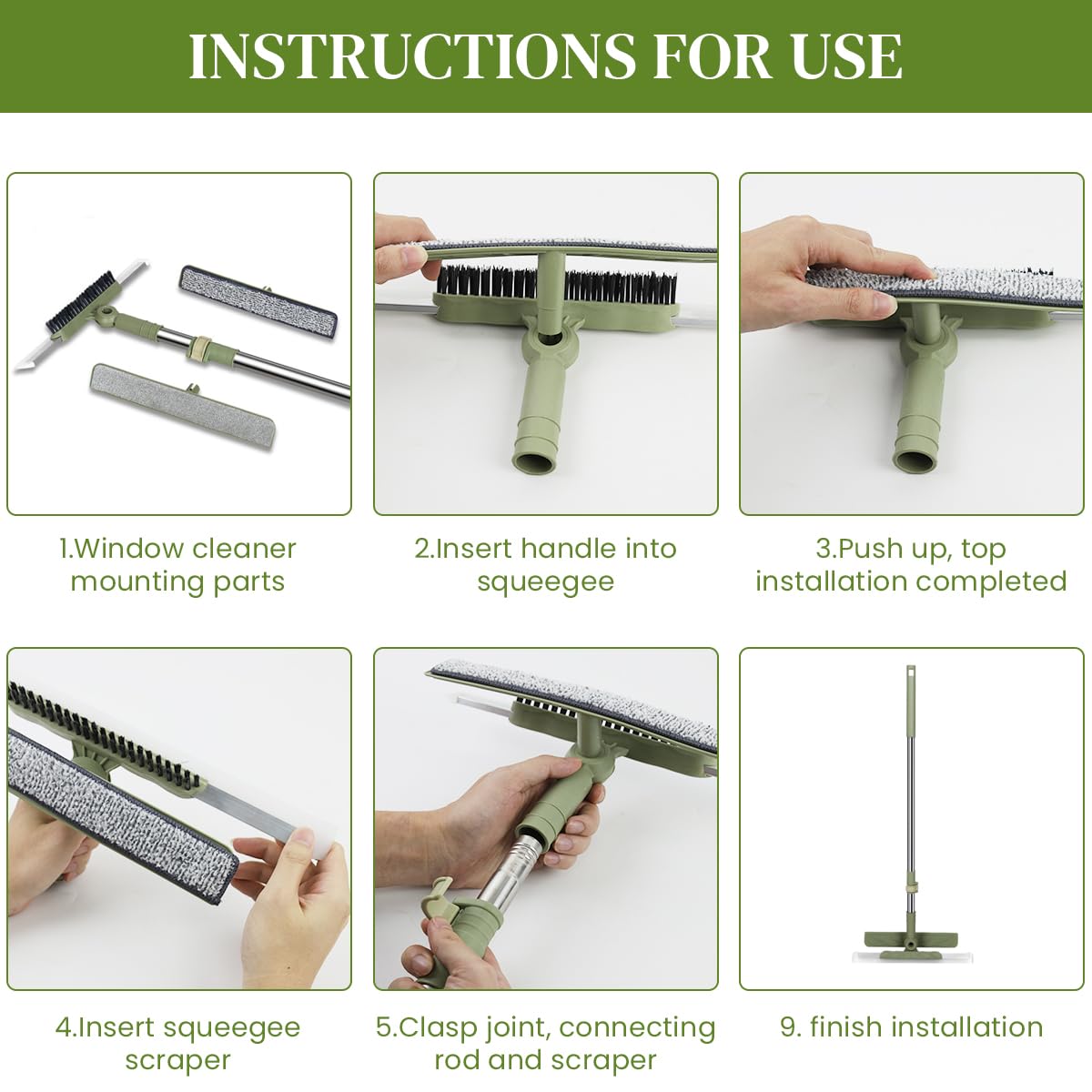 INSTRUCTIONS FOR USE

1.Window cleaner mounting parts

2.Insert handle into squeegee

3.Push up, top installation completed

4.Insert squeegee scraper

5.Clasp joint, connecting rod and scraper

9. finish installation