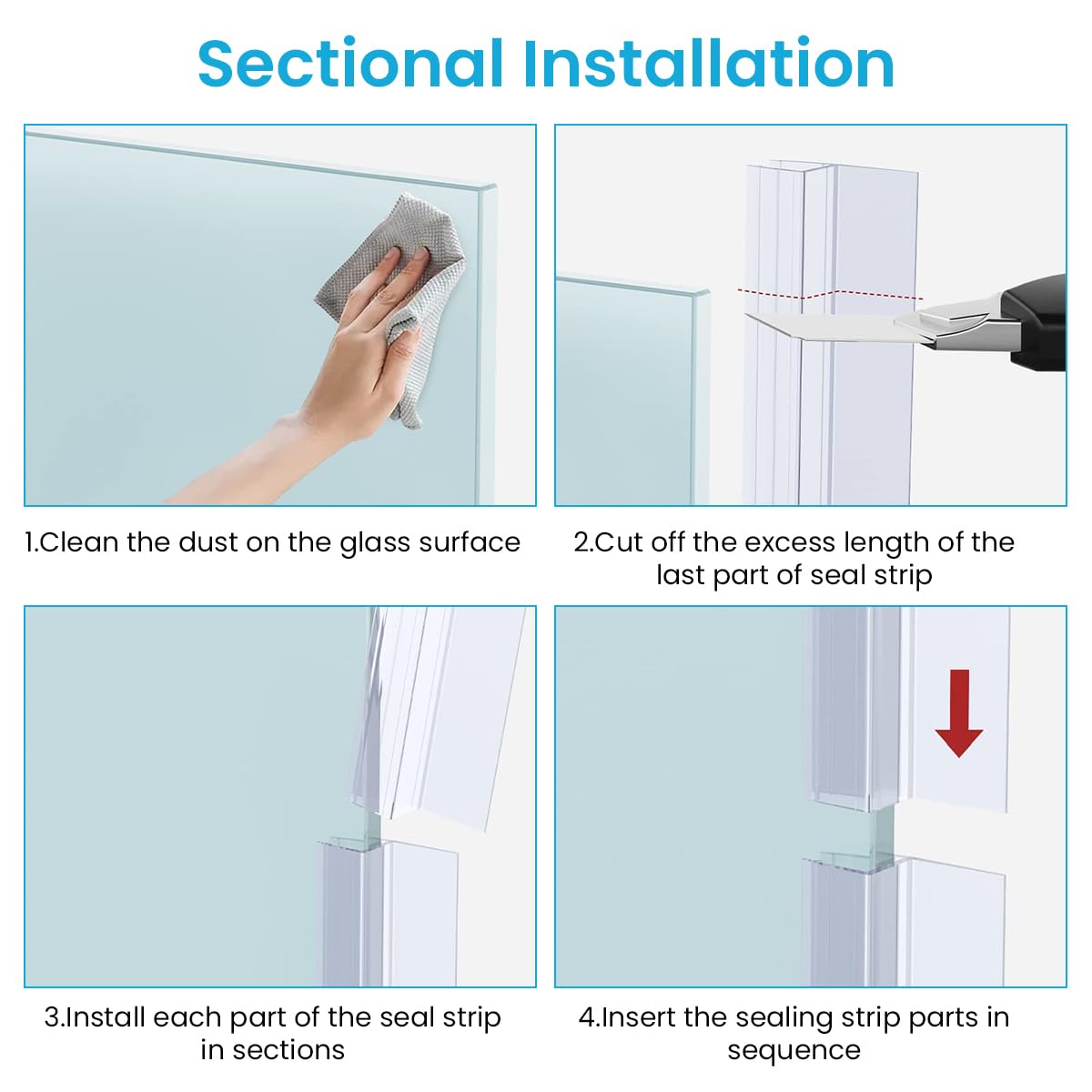 Sectional Installation

1.Clean the dust on the glass surface

2.Cut off the excess length of the last part of seal strip

3.Install each part of the seal strip in sections

4.Insert the sealing strip parts in sequence