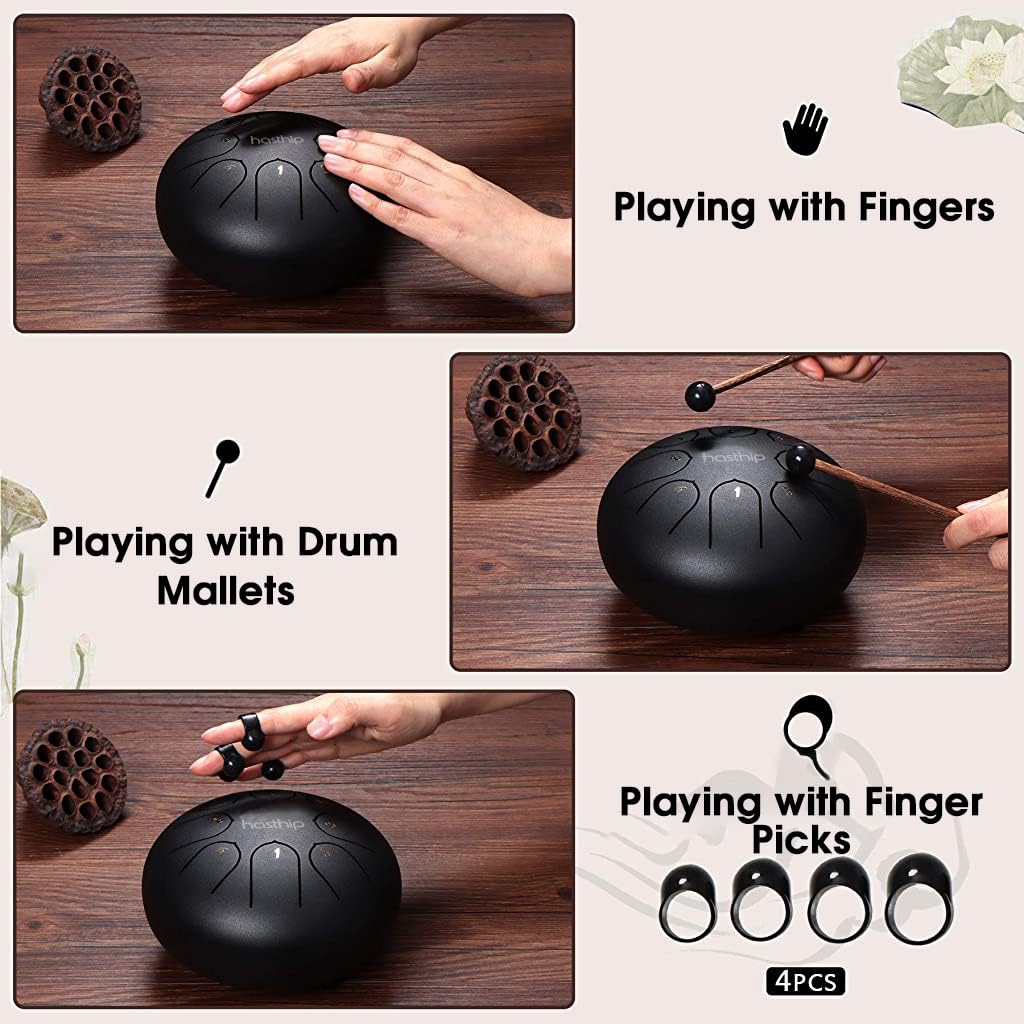 hasthip
1

Playing with Fingers

hasthip
1

Playing with Drum Mallets

hasthip
1

Playing with Finger Picks

4PCS