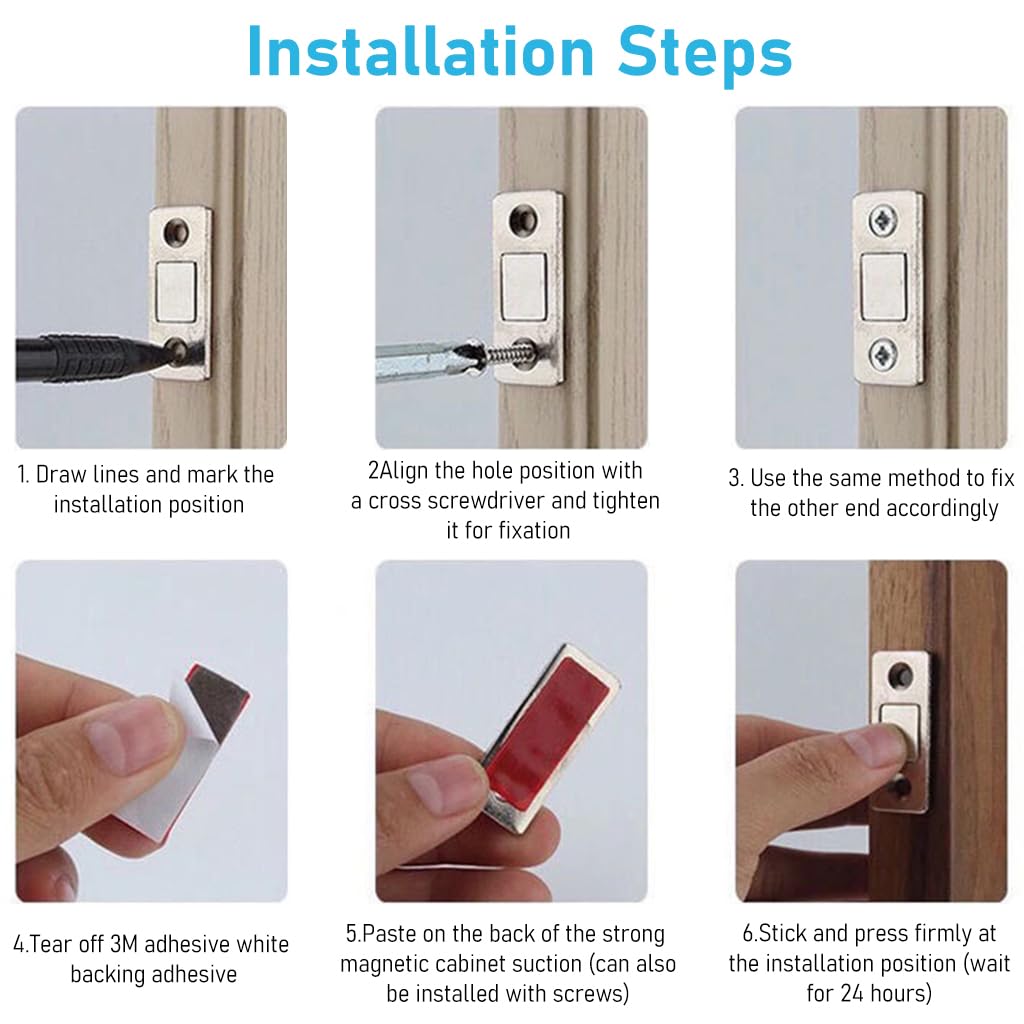 Installation Steps

1. Draw lines and mark the installation position

2Align the hole position with a cross screwdriver and tighten it for fixation

3. Use the same method to fix the other end accordingly

4.Tear off 3M adhesive white backing adhesive

5.Paste on the back of the strong magnetic cabinet suction (can also be installed with screws)

6.Stick and press firmly at the installation position (wait for 24 hours)