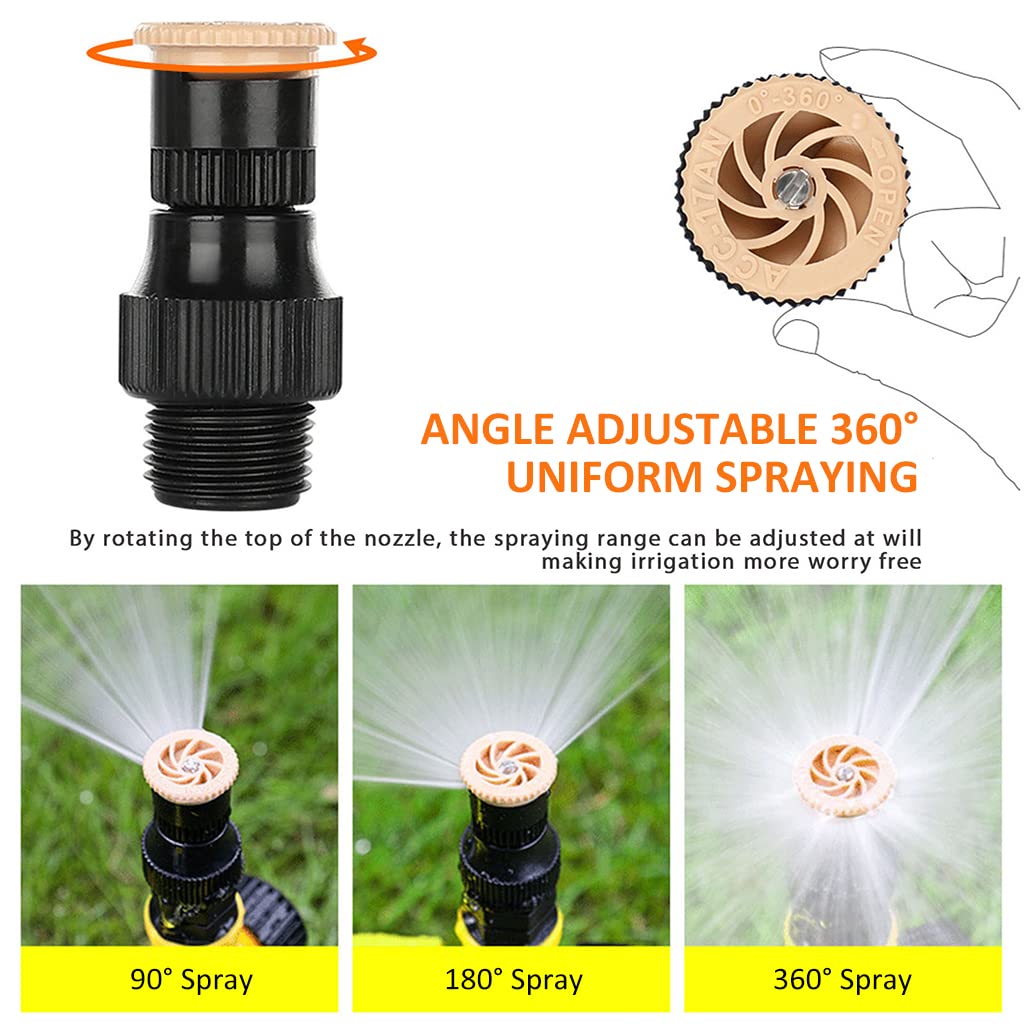 0°-360°
OPEN
AGC-17AN

ANGLE ADJUSTABLE 360°
UNIFORM SPRAYING

By rotating the top of the nozzle, the spraying range can be adjusted at will making irrigation more worry free

90° Spray

180° Spray

360° Spray