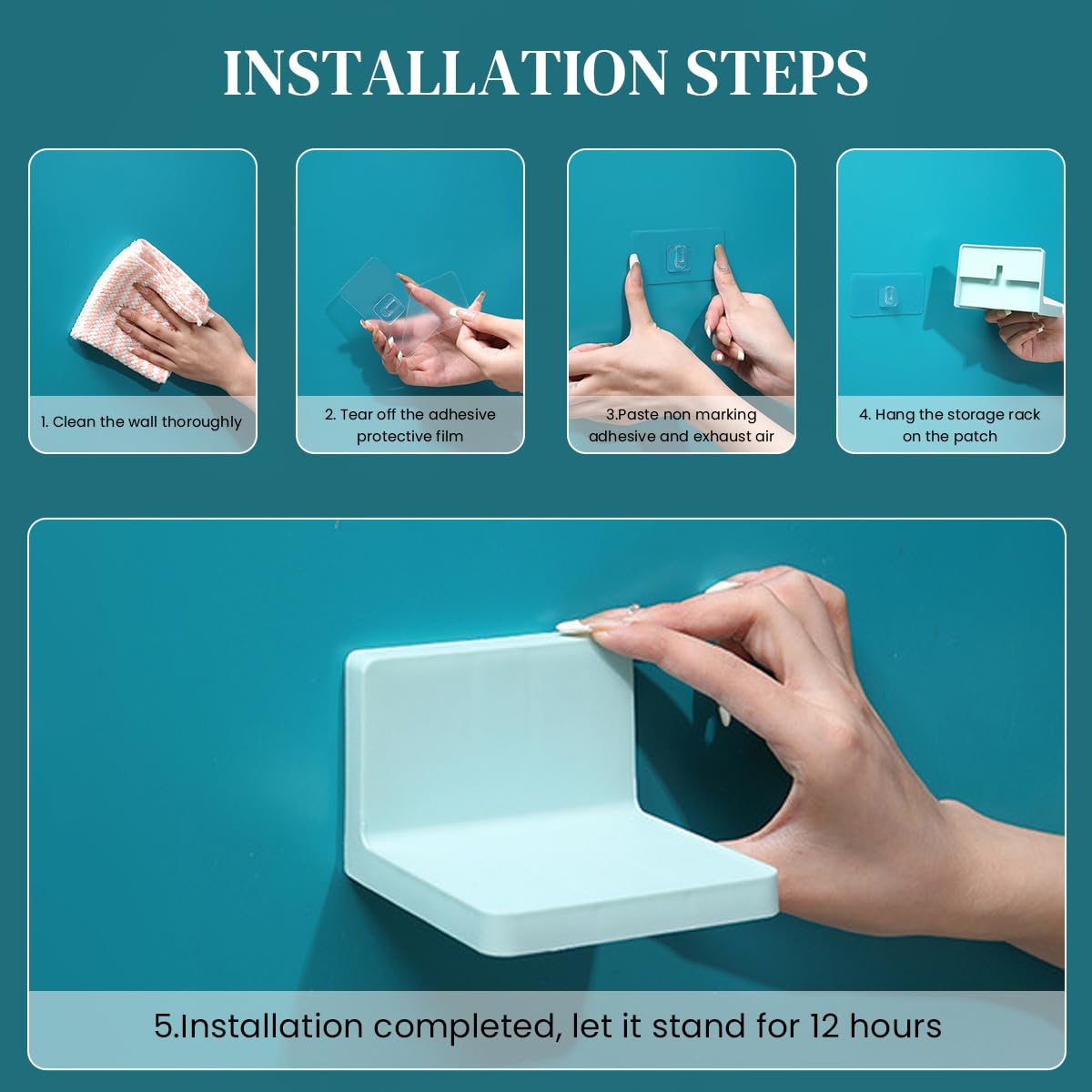 INSTALLATION STEPS

1. Clean the wall thoroughly

2. Tear off the adhesive protective film

3.Paste non marking adhesive and exhaust air

4. Hang the storage rack on the patch

5.Installation completed, let it stand for 12 hours