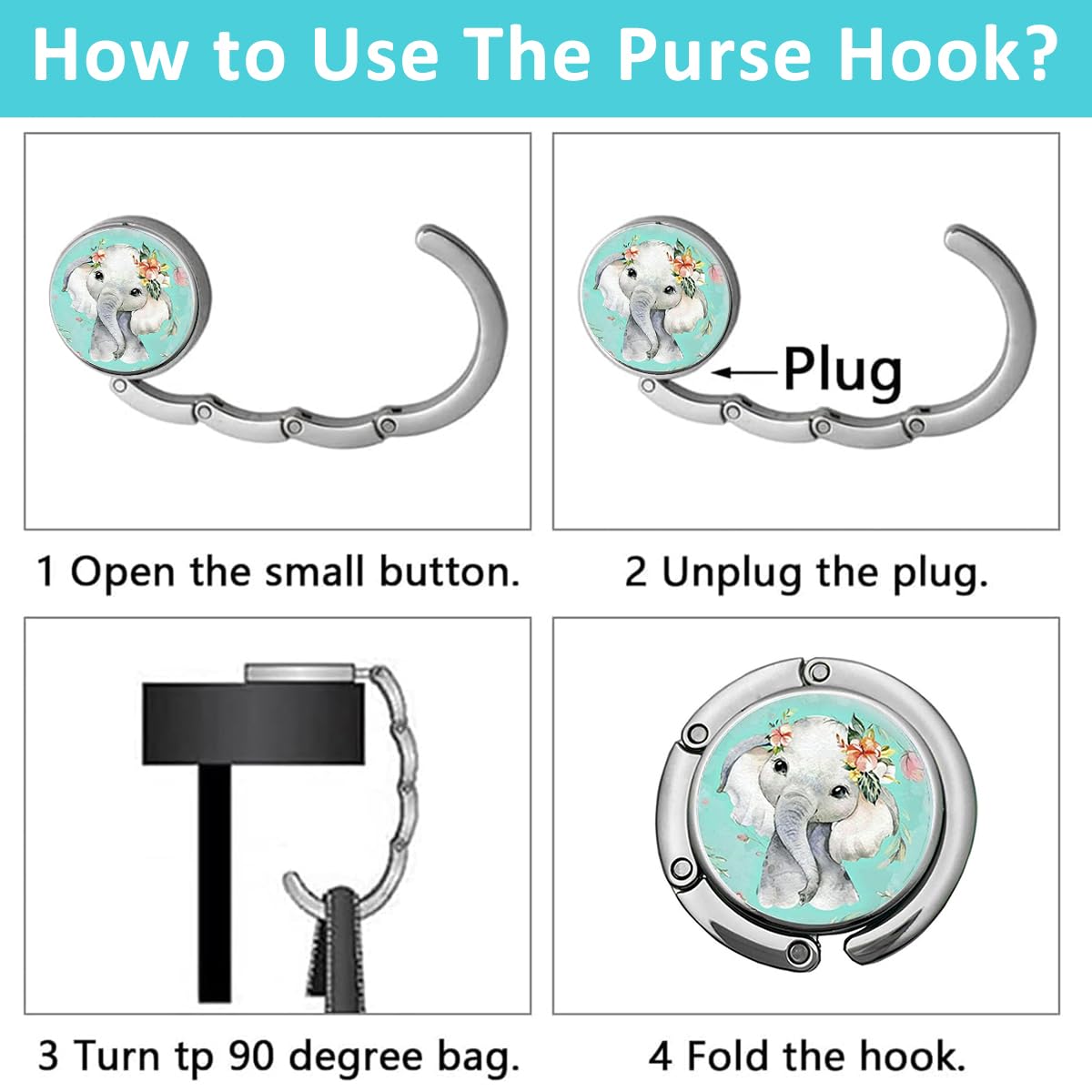 How to Use The Purse Hook?

Plug

1 Open the small button.

2 Unplug the plug.

3 Turn tp 90 degree bag.

4 Fold the hook.