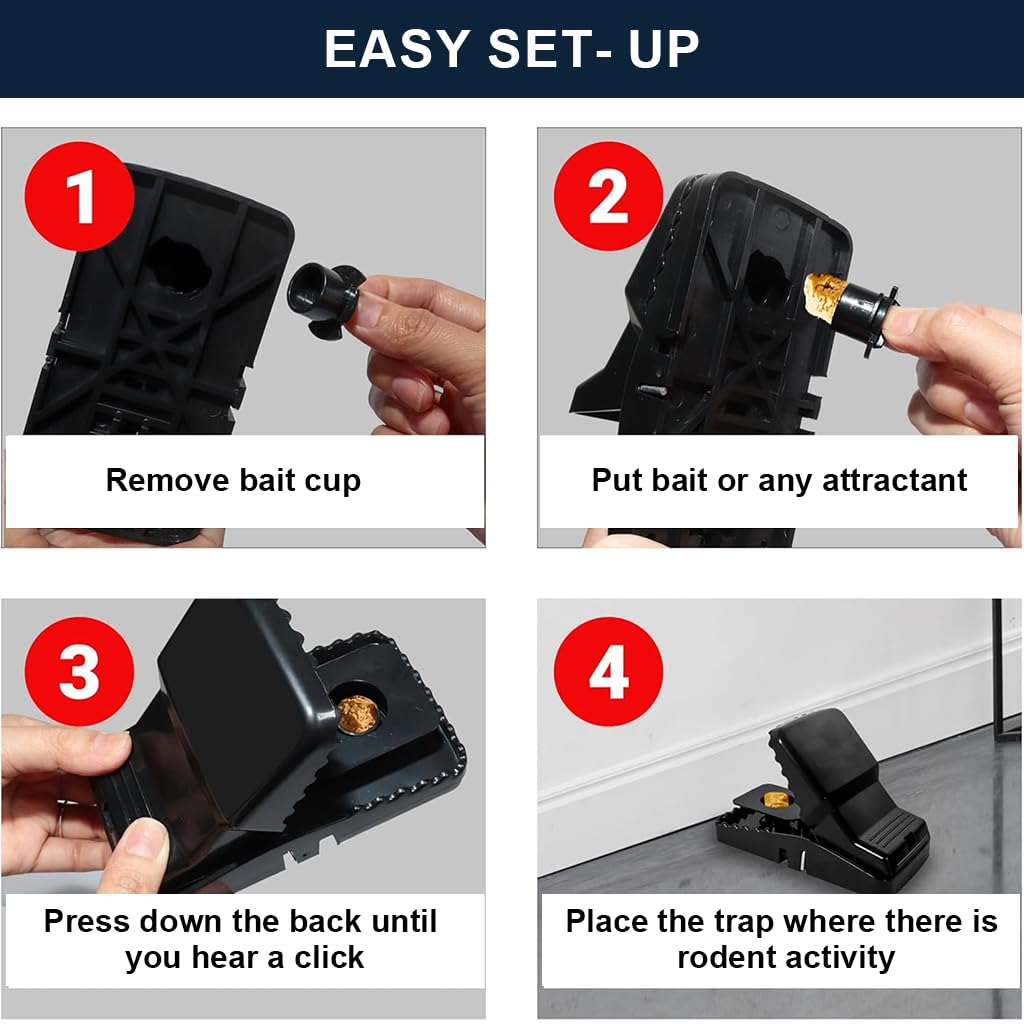 EASY SET- UP

1

Remove bait cup

2

Put bait or any attractant

3

Press down the back until you hear a click

4

Place the trap where there is rodent activity