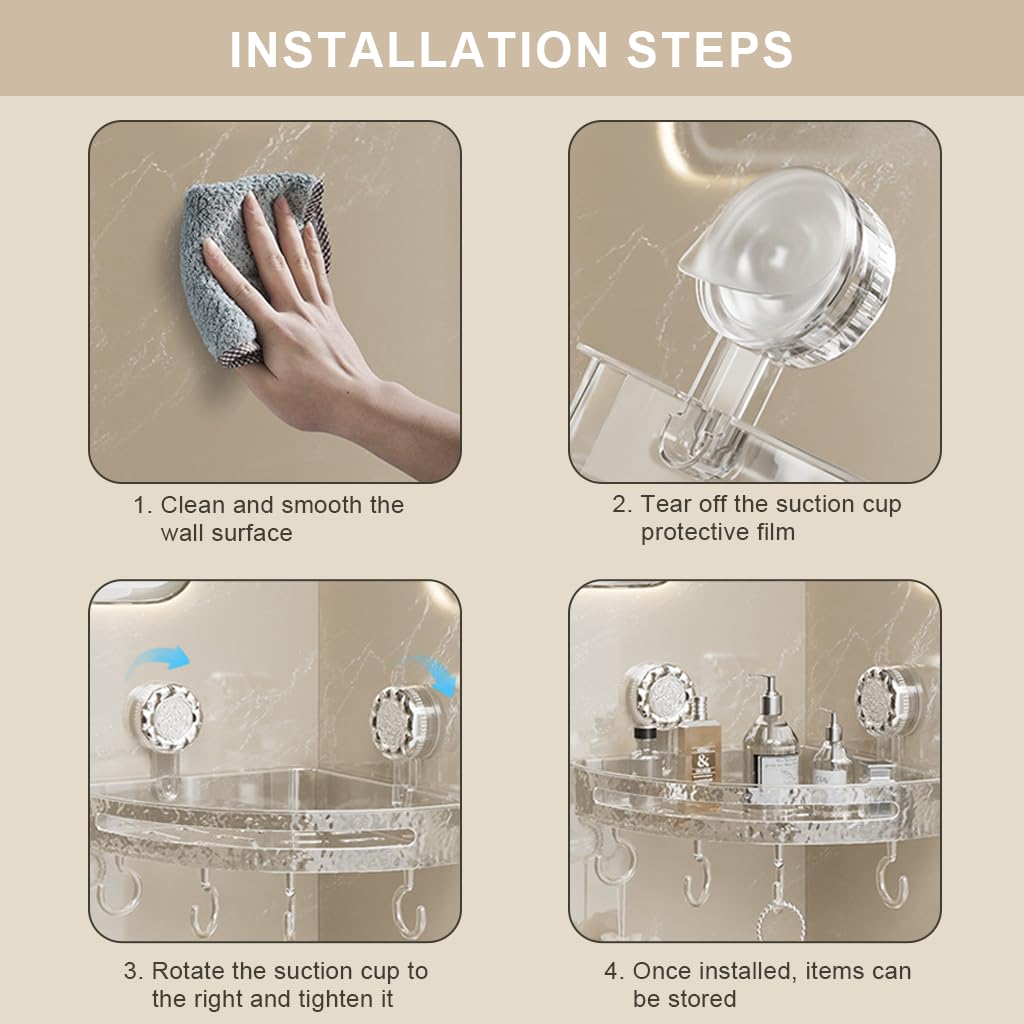 INSTALLATION STEPS

1. Clean and smooth the wall surface

2. Tear off the suction cup protective film

3. Rotate the suction cup to the right and tighten it

4. Once installed, items can be stored