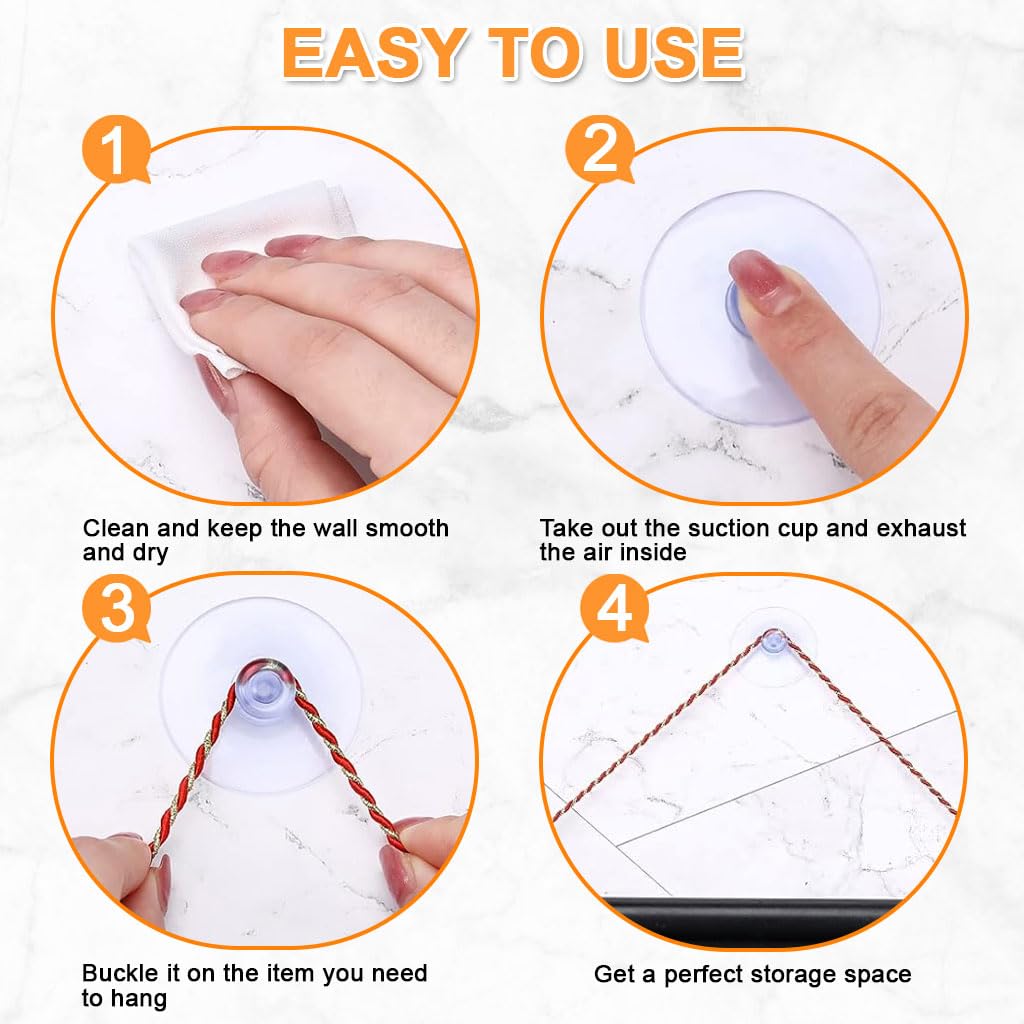 EASY TO USE

1

Clean and keep the wall smooth and dry

2

Take out the suction cup and exhaust the air inside

3

Buckle it on the item you need to hang

4

Get a perfect storage space