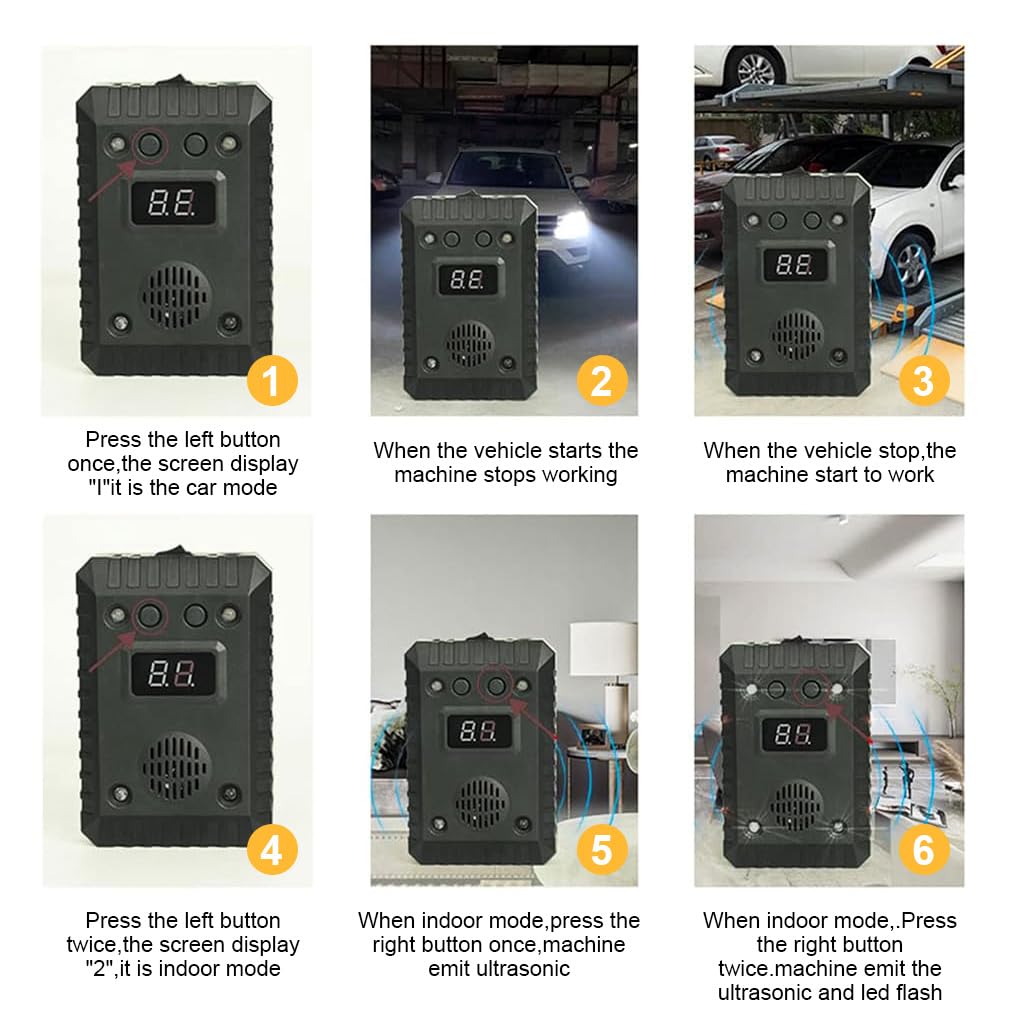 8.8.

1

Press the left button once,the screen display "I"it is the car mode

8.8.

2

When the vehicle starts the machine stops working

8.8.

3

When the vehicle stop,the machine start to work

8.8.

4

Press the left button twice,the screen display "2",it is indoor mode

8.8.

5

When indoor mode,press the right button once,machine emit ultrasonic

8.8.

6

When indoor mode,.Press the right button twice.machine emit the ultrasonic and led flash