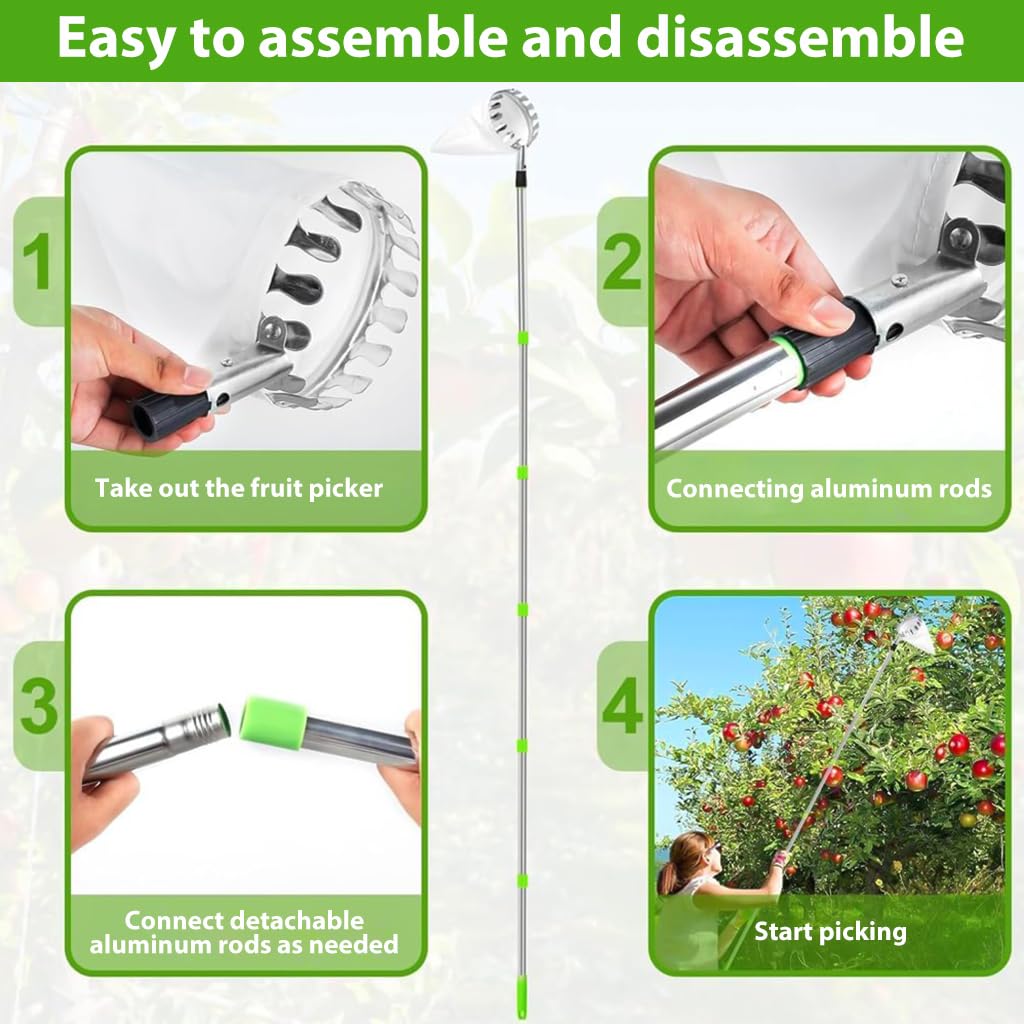 Easy to assemble and disassemble

1

Take out the fruit picker

2

Connecting aluminum rods

3

Connect detachable aluminum rods as needed

4

Start picking