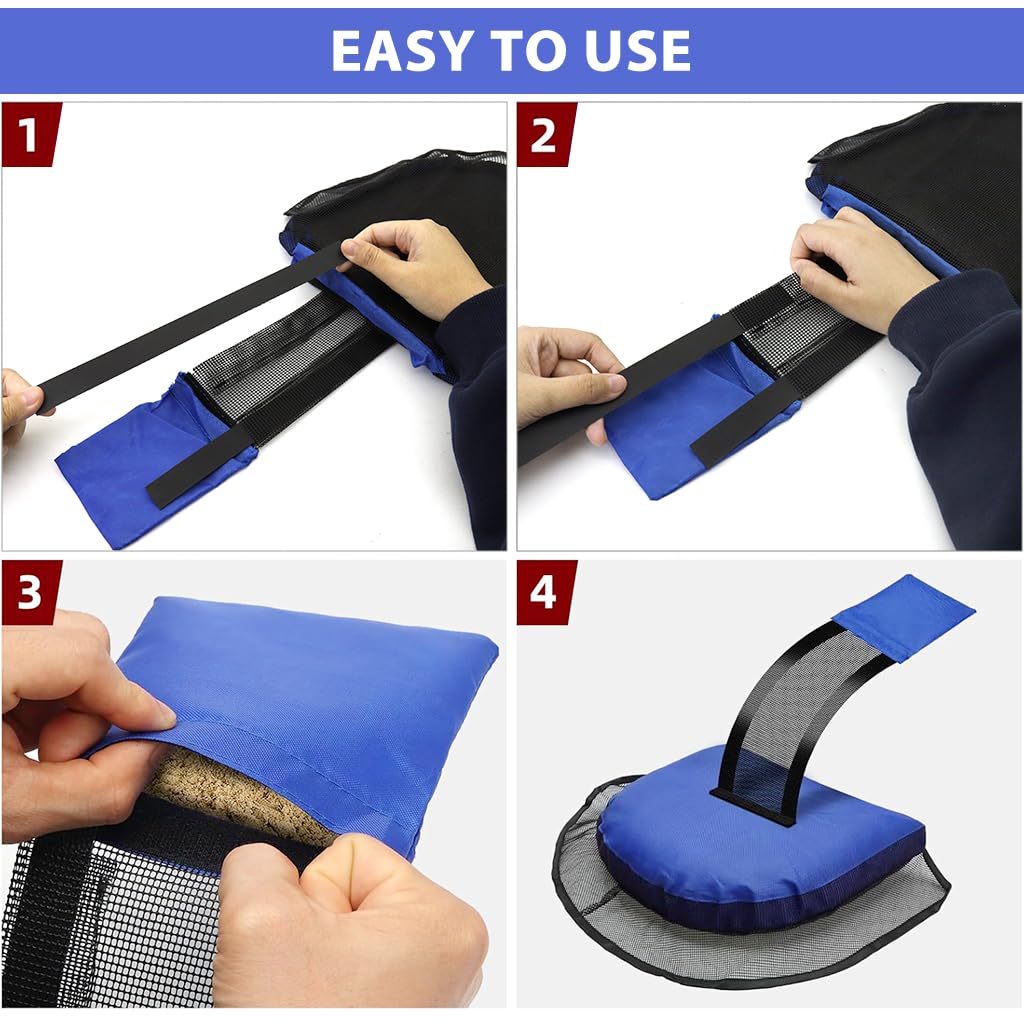 EASY TO USE

1

2

3

4