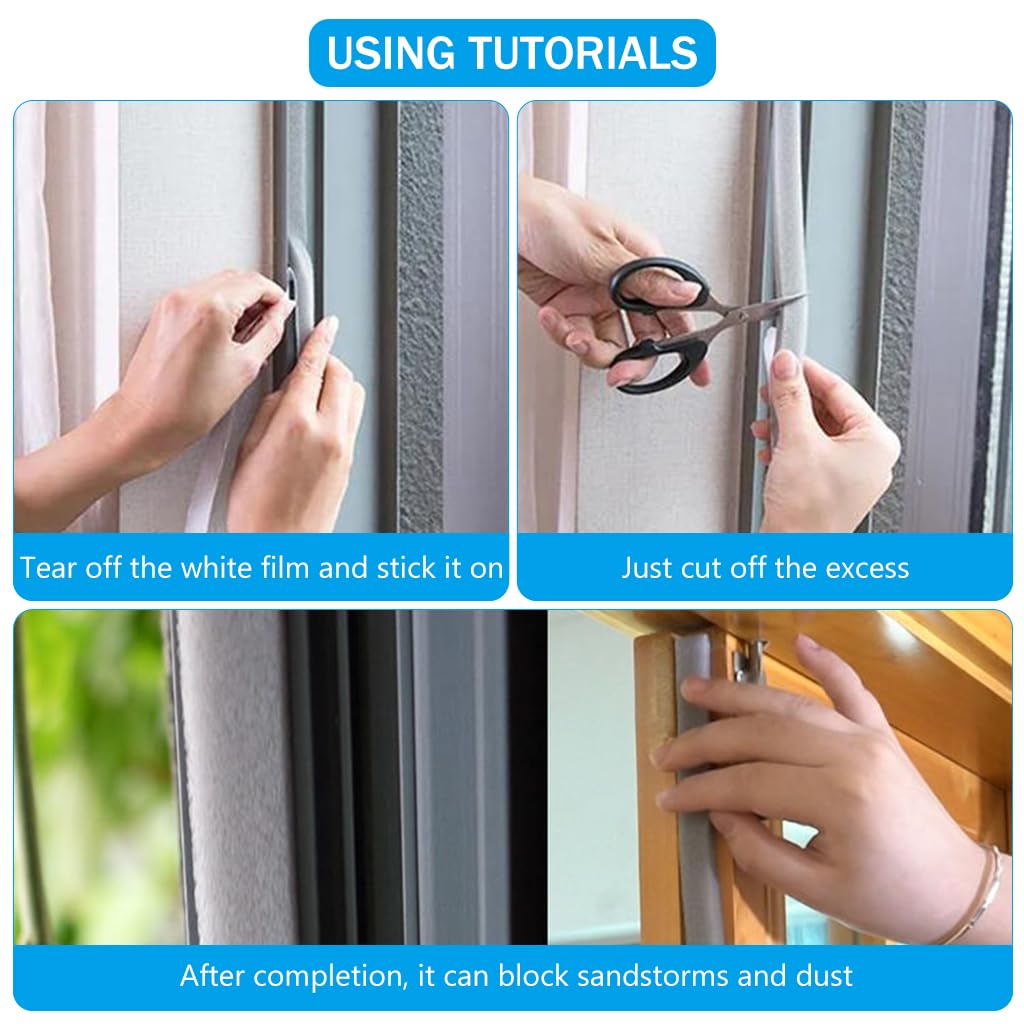 USING TUTORIALS

Tear off the white film and stick it on

Just cut off the excess

After completion, it can block sandstorms and dust