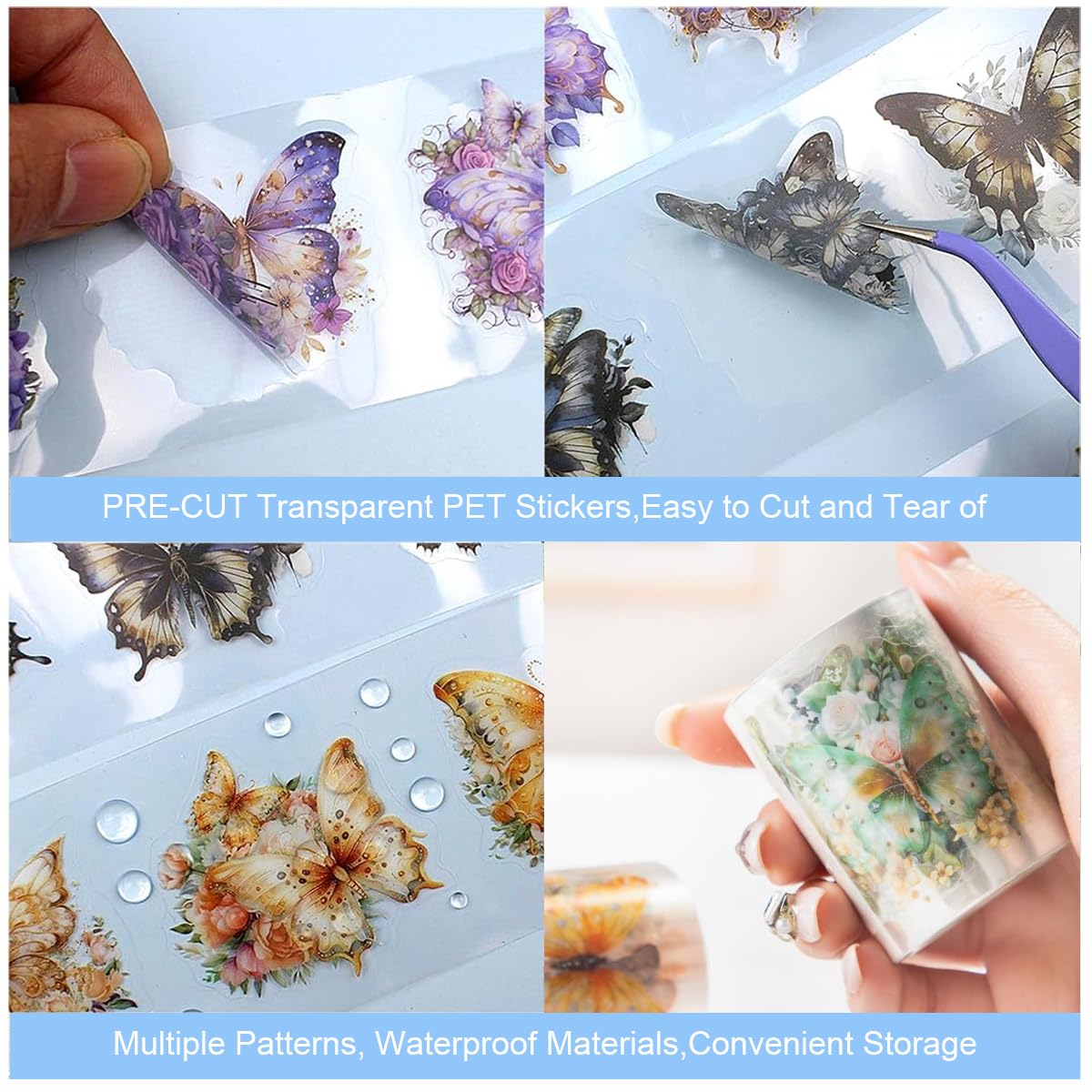 PRE-CUT Transparent PET Stickers,Easy to Cut and Tear of

Multiple Patterns, Waterproof Materials,Convenient Storage