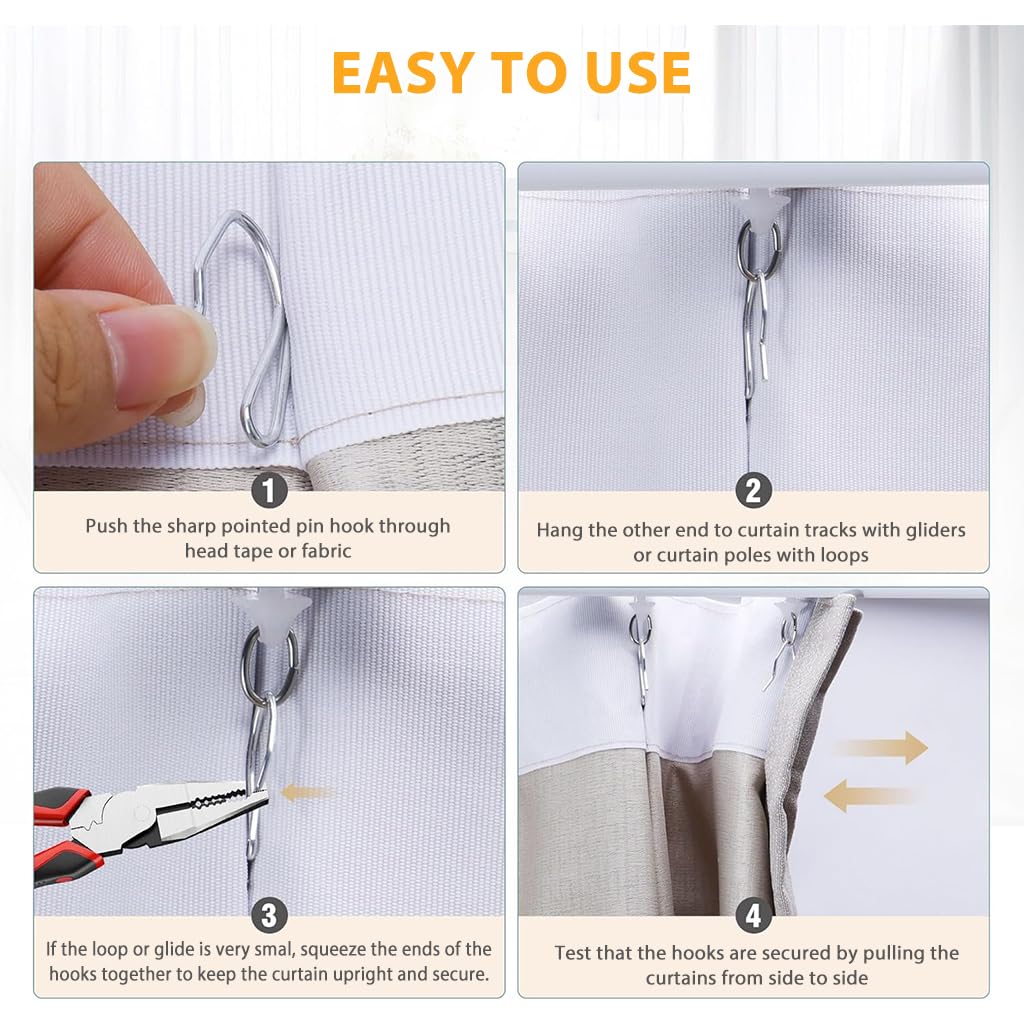 EASY TO USE

1
Push the sharp pointed pin hook through head tape or fabric

2
Hang the other end to curtain tracks with gliders or curtain poles with loops

3
If the loop or glide is very smal, squeeze the ends of the hooks together to keep the curtain upright and secure.

4
Test that the hooks are secured by pulling the curtains from side to side