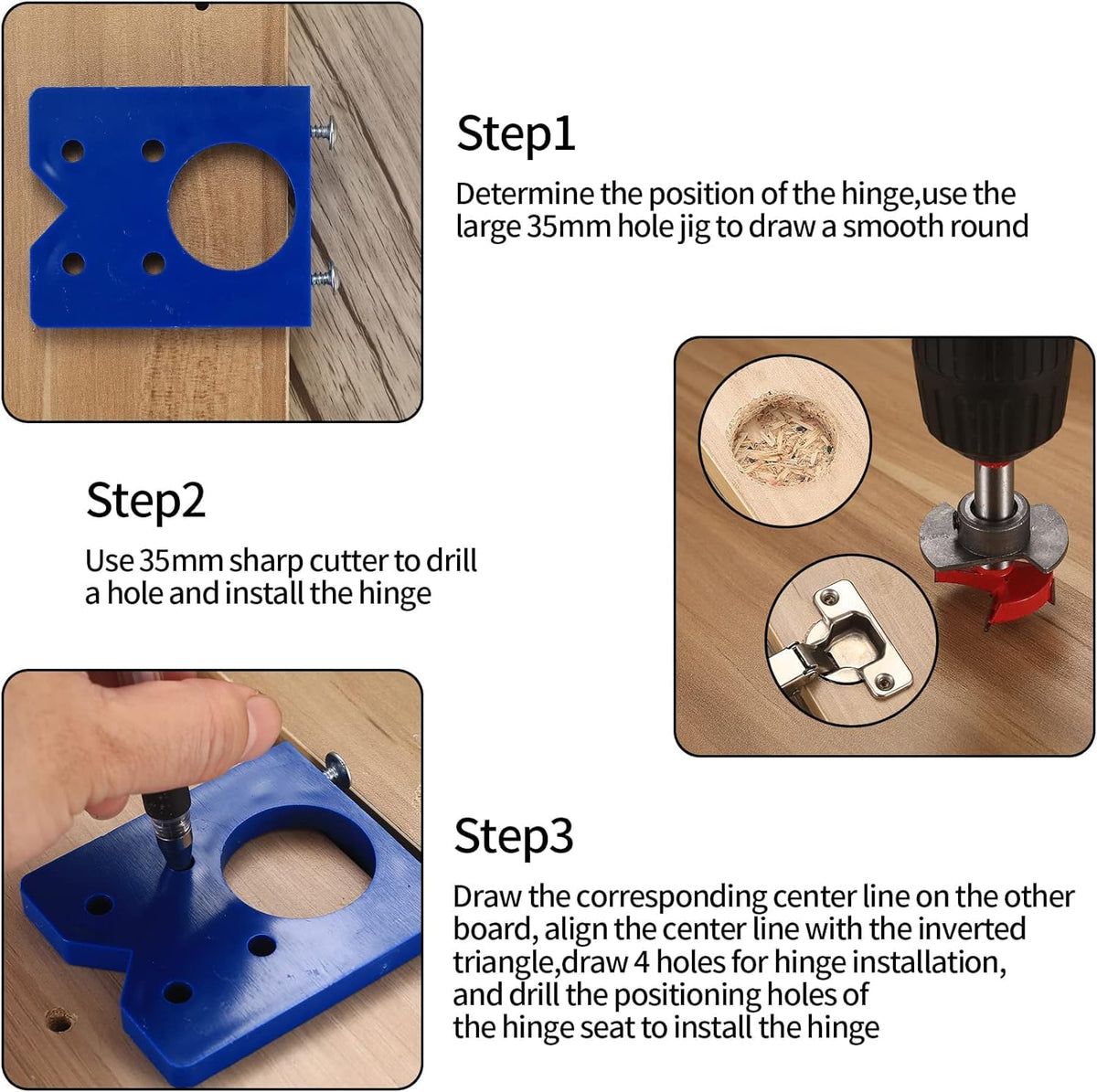 Step1

Determine the position of the hinge,use the large 35mm hole jig to draw a smooth round

Step2

Use 35mm sharp cutter to drill a hole and install the hinge

Step3

Draw the corresponding center line on the other board, align the center line with the inverted triangle,draw 4 holes for hinge installation, and drill the positioning holes of the hinge seat to install the hinge