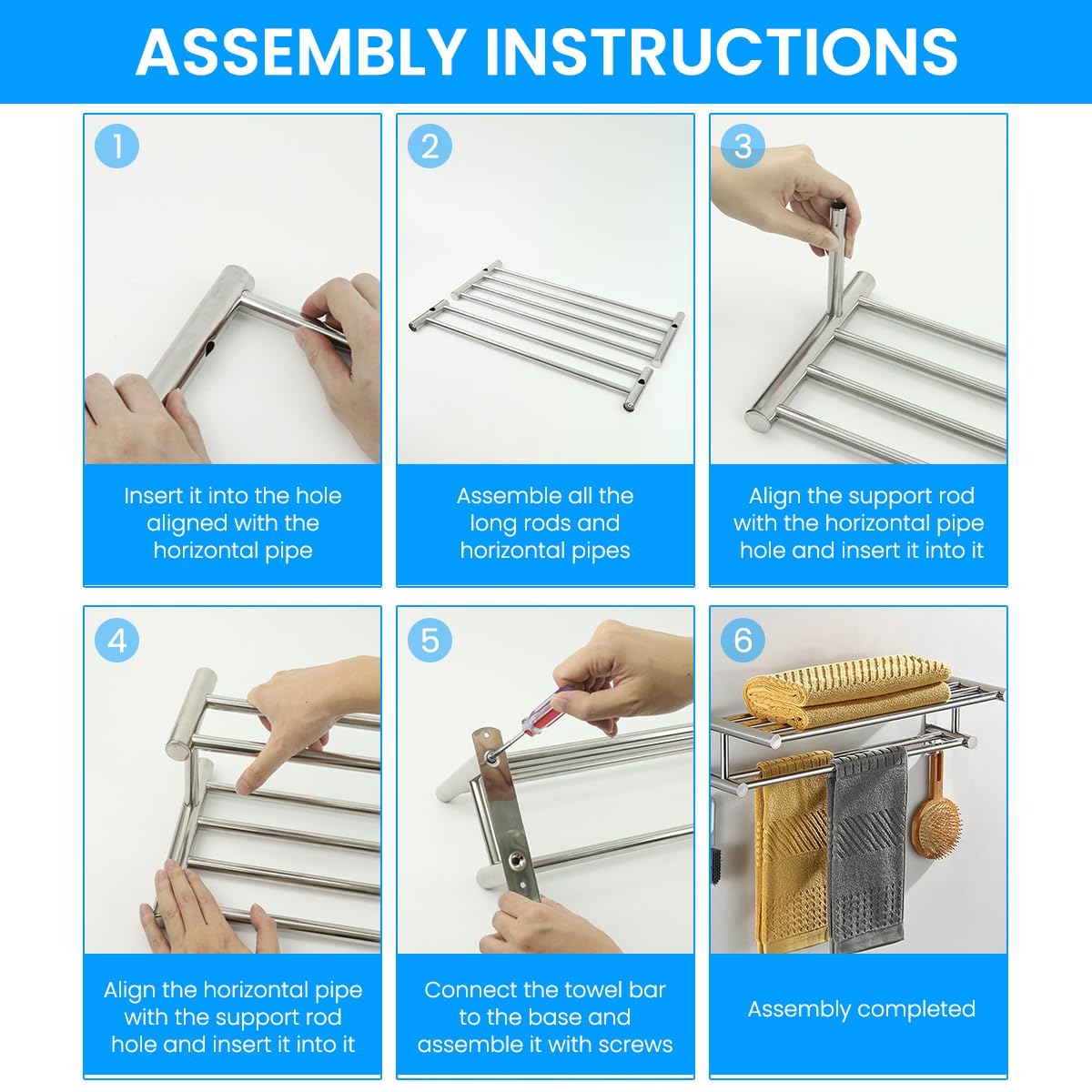 ASSEMBLY INSTRUCTIONS

1

Insert it into the hole aligned with the horizontal pipe

2

Assemble all the long rods and horizontal pipes

3

Align the support rod with the horizontal pipe hole and insert it into it

4

Align the horizontal pipe with the support rod hole and insert it into it

5

Connect the towel bar to the base and assemble it with screws

6

Assembly completed