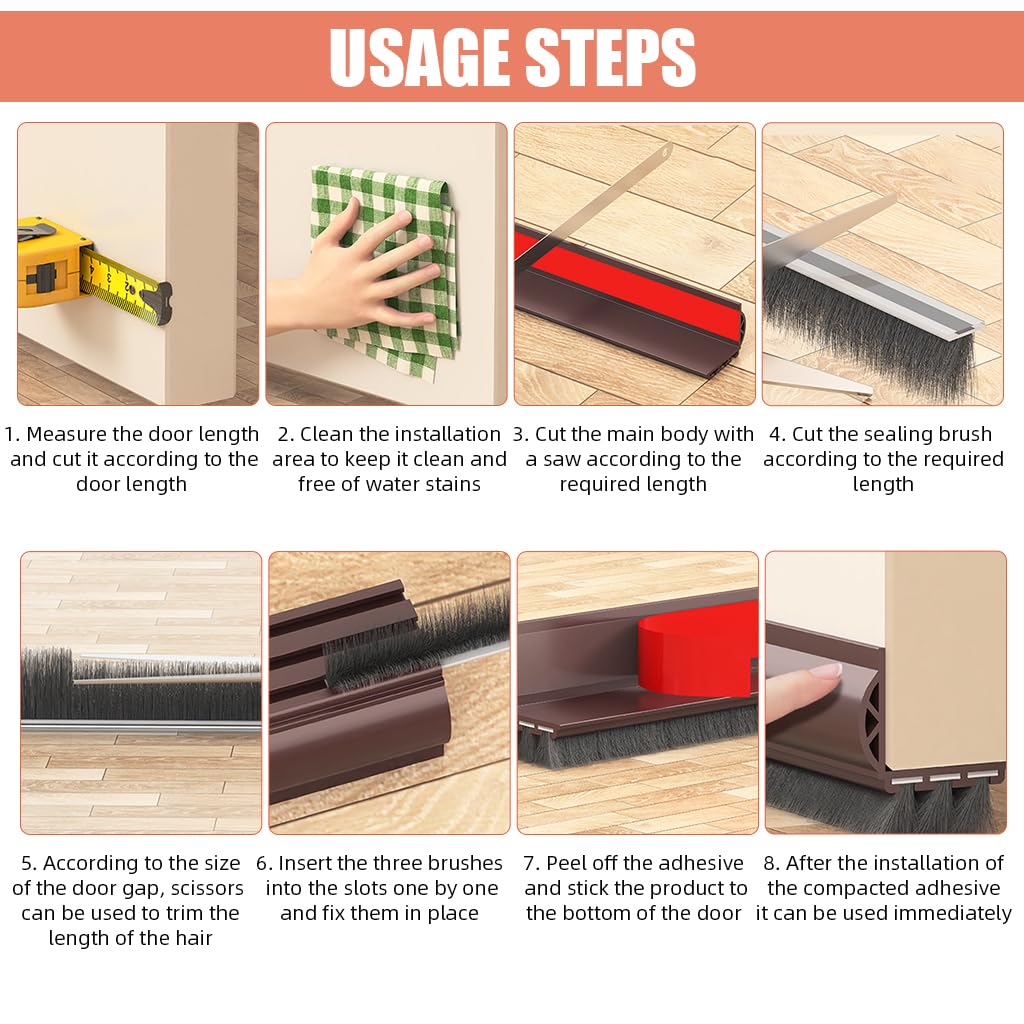 USAGE STEPS

1. Measure the door length and cut it according to the door length

2. Clean the installation area to keep it clean and free of water stains

3. Cut the main body with a saw according to the required length

4. Cut the sealing brush according to the required length

5. According to the size of the door gap, scissors can be used to trim the length of the hair

6. Insert the three brushes into the slots one by one and fix them in place

7. Peel off the adhesive and stick the product to the bottom of the door

8. After the installation of the compacted adhesive it can be used immediately