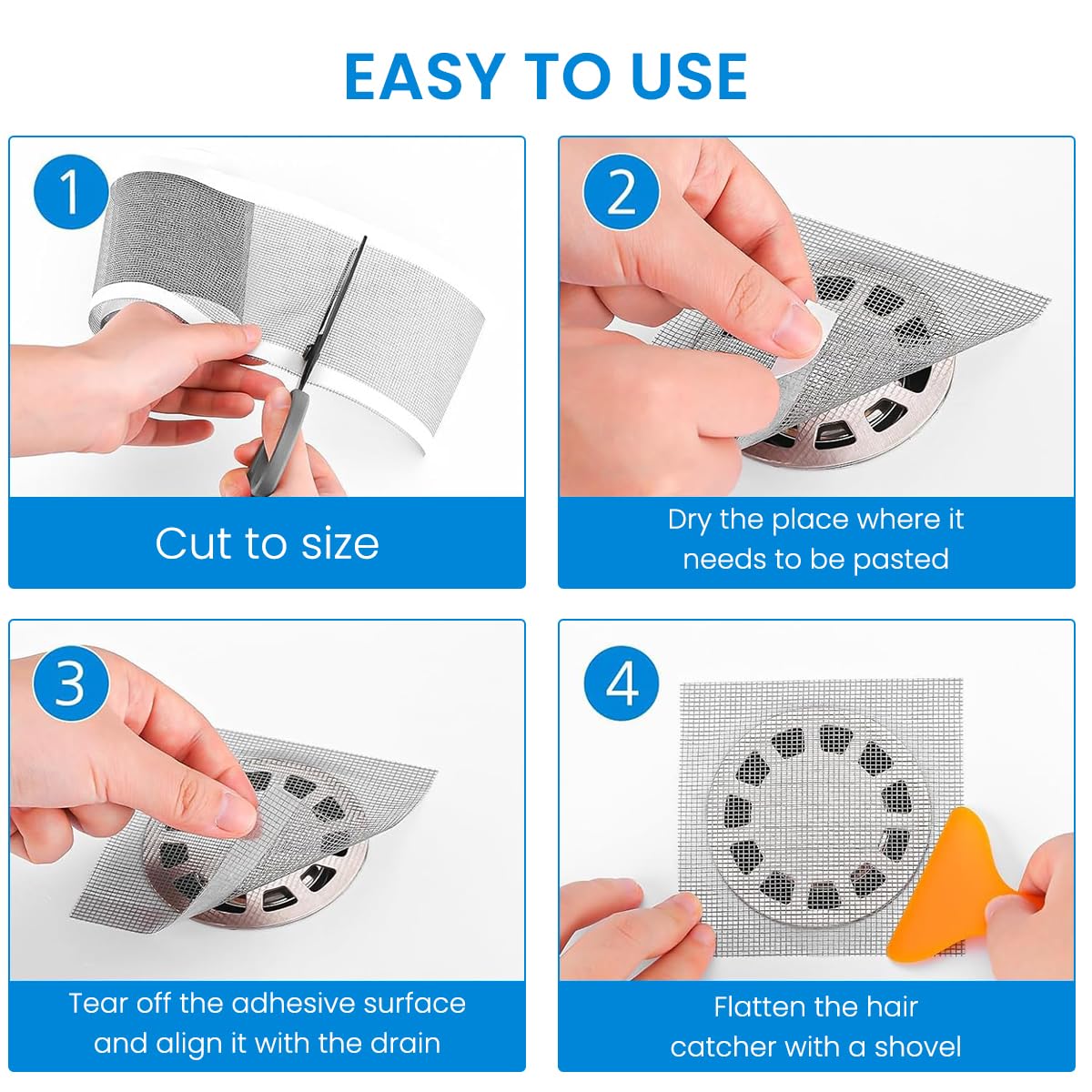 EASY TO USE

1

Cut to size

2

Dry the place where it needs to be pasted

3

Tear off the adhesive surface and align it with the drain

4

Flatten the hair catcher with a shovel