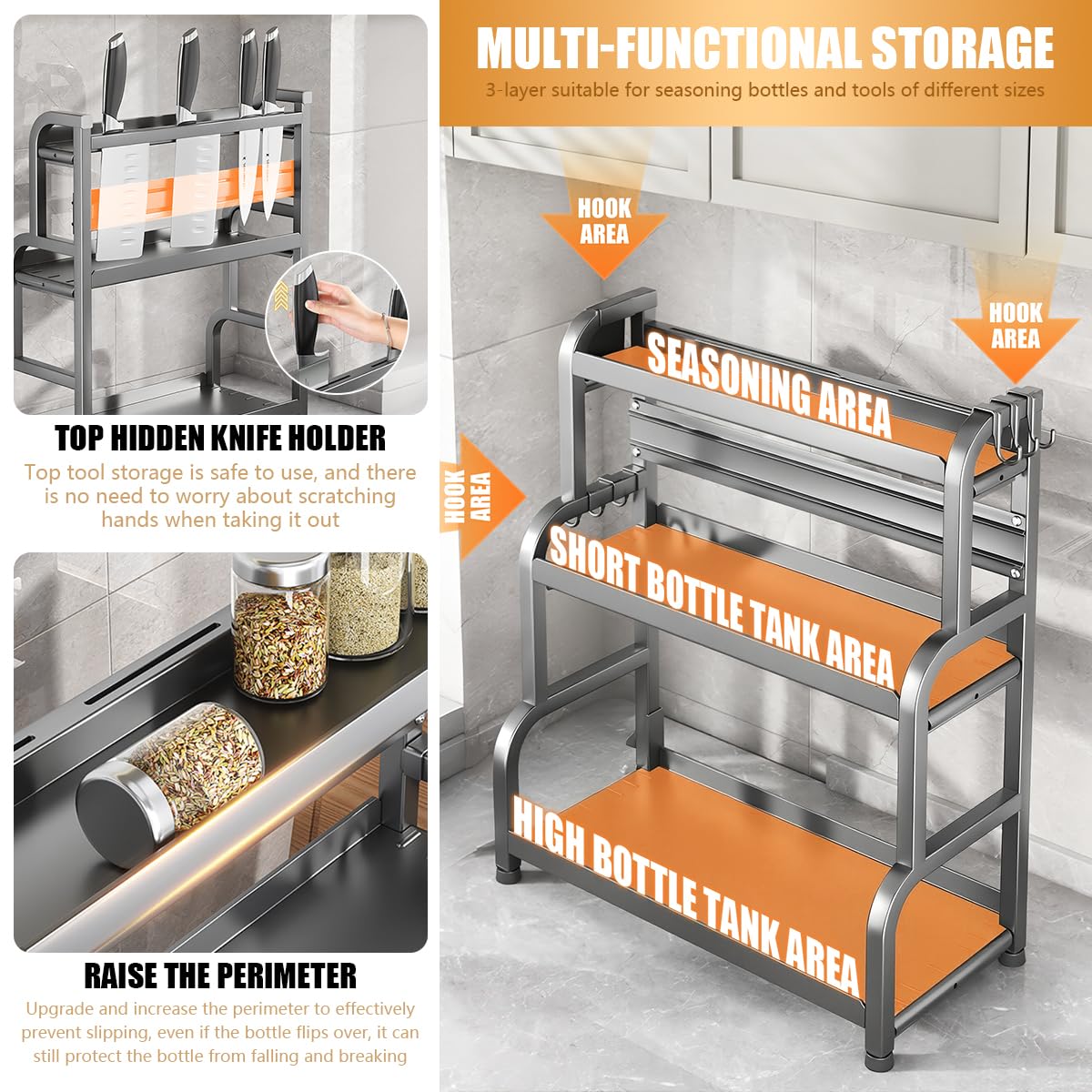 TOP HIDDEN KNIFE HOLDER

Top tool storage is safe to use, and there is no need to worry about scratching hands when taking it out

RAISE THE PERIMETER

Upgrade and increase the perimeter to effectively prevent slipping, even if the bottle flips over, it can still protect the bottle from falling and breaking

MULTI-FUNCTIONAL STORAGE

3-layer suitable for seasoning bottles and tools of different sizes

HOOK AREA

HOOK AREA

HOOK AREA

SEASONING AREA

SHORT BOTTLE TANK AREA

HIGH BOTTLE TANK AREA