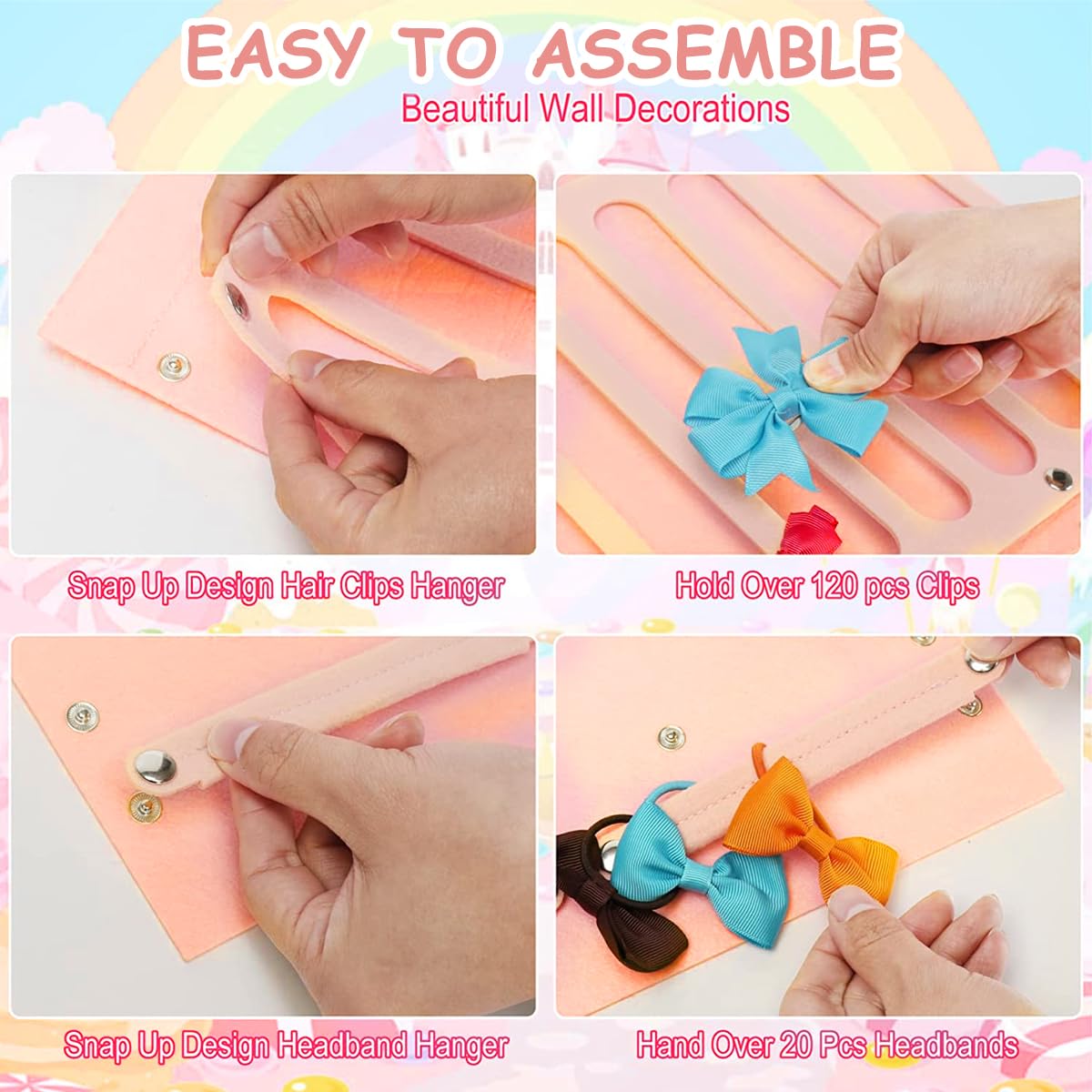 EASY TO ASSEMBLE

Beautiful Wall Decorations

Snap Up Design Hair Clips Hanger

Hold Over 120 pcs Clips

Snap Up Design Headband Hanger

Hand Over 20 Pcs Headbands