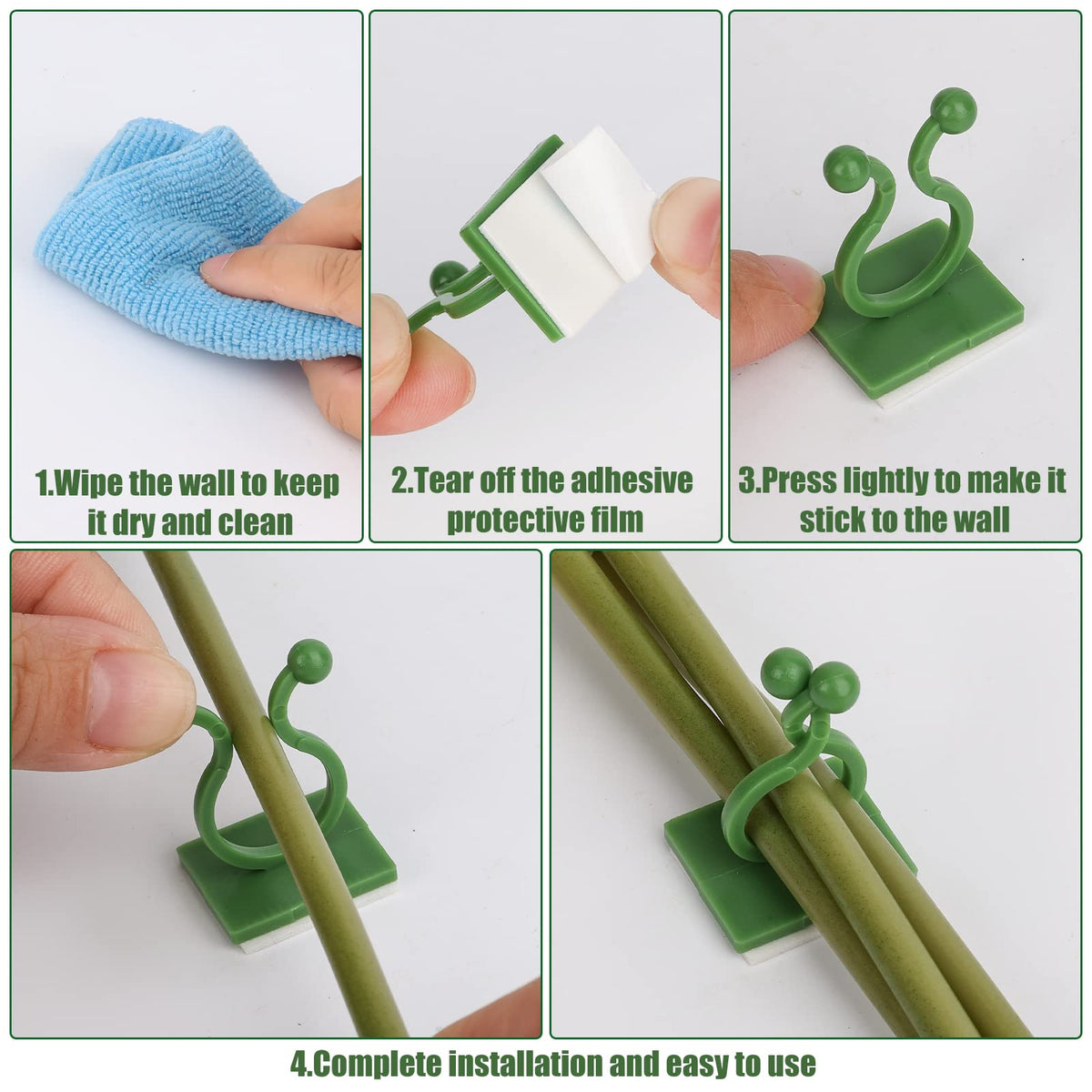 1.Wipe the wall to keep it dry and clean

2.Tear off the adhesive protective film

3.Press lightly to make it stick to the wall

4.Complete installation and easy to use