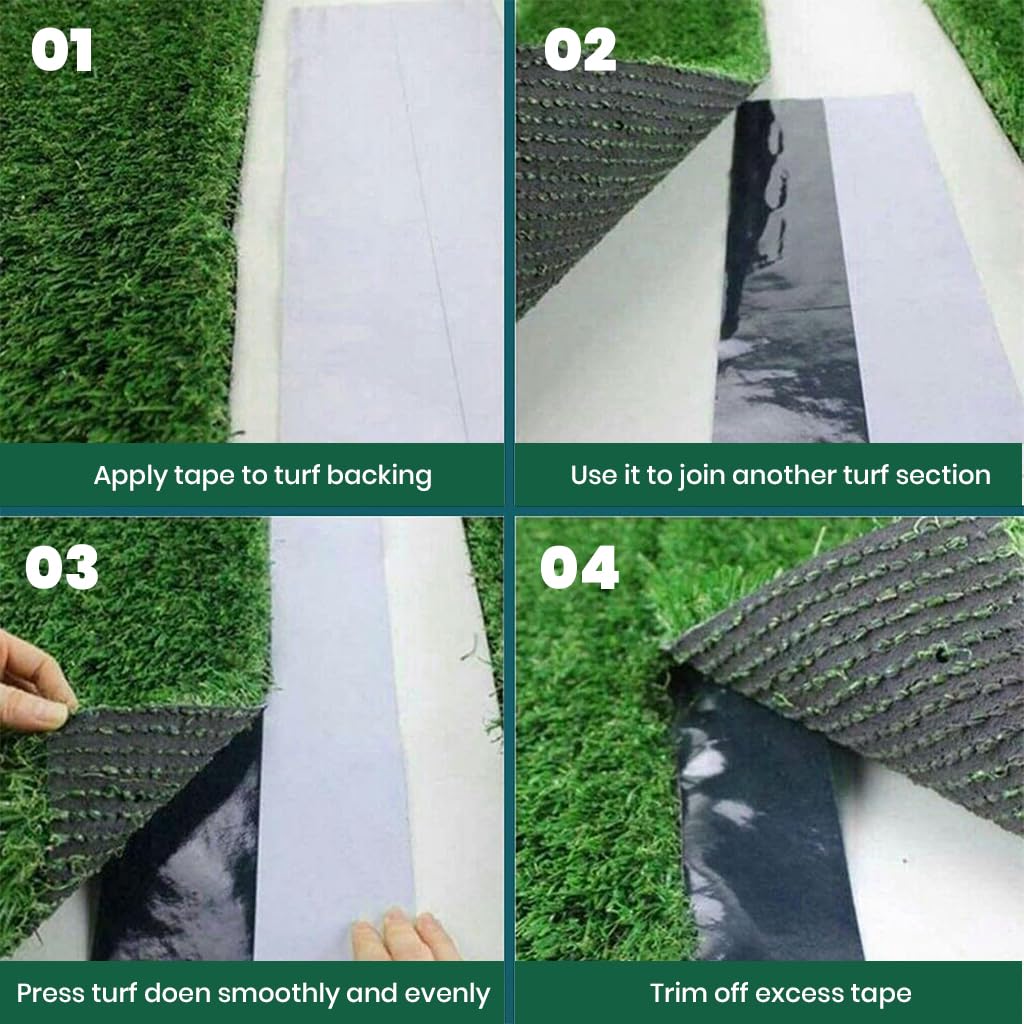 01

Apply tape to turf backing

02

Use it to join another turf section

03

Press turf doen smoothly and evenly

04

Trim off excess tape