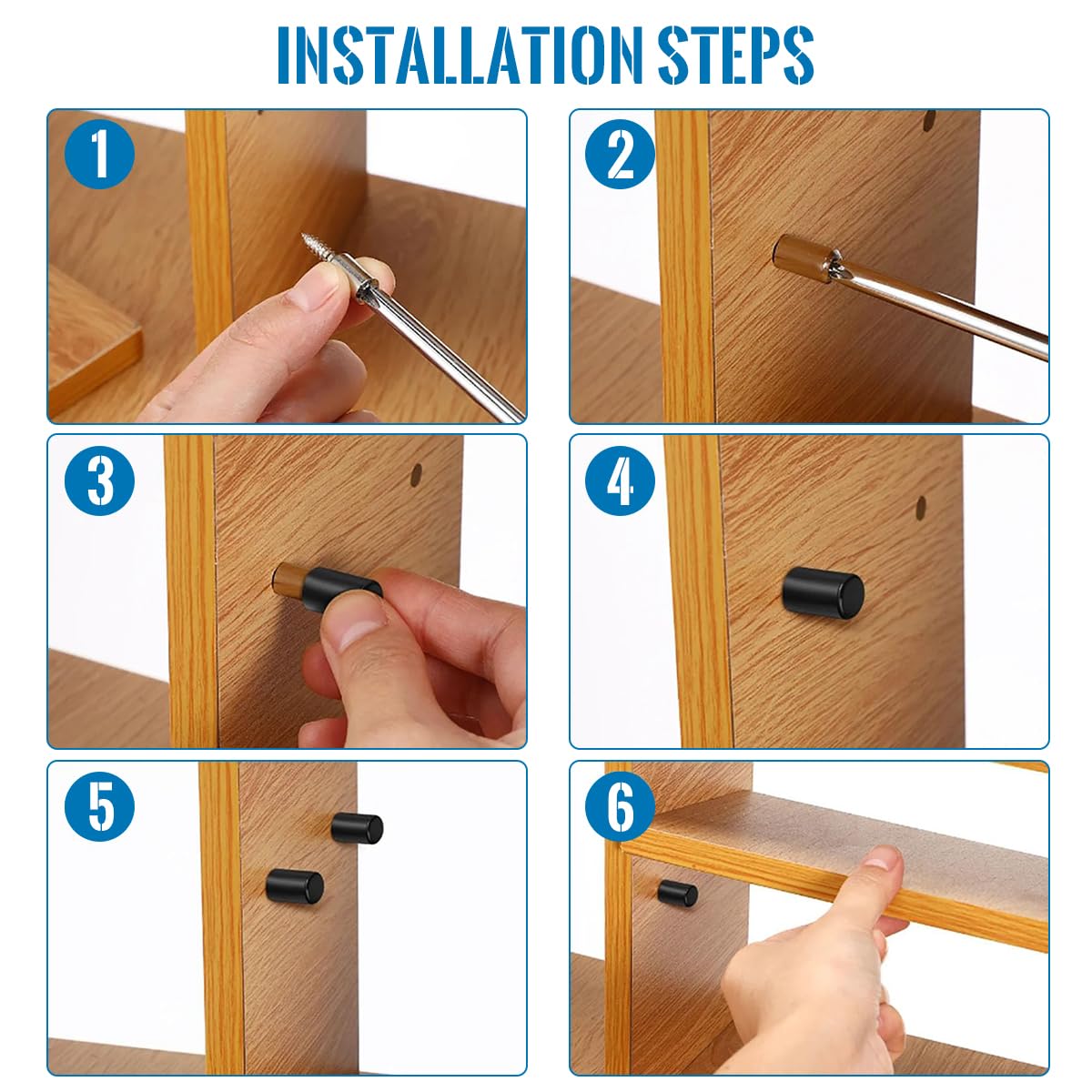 INSTALLATION STEPS

1

2

3

4

5

6