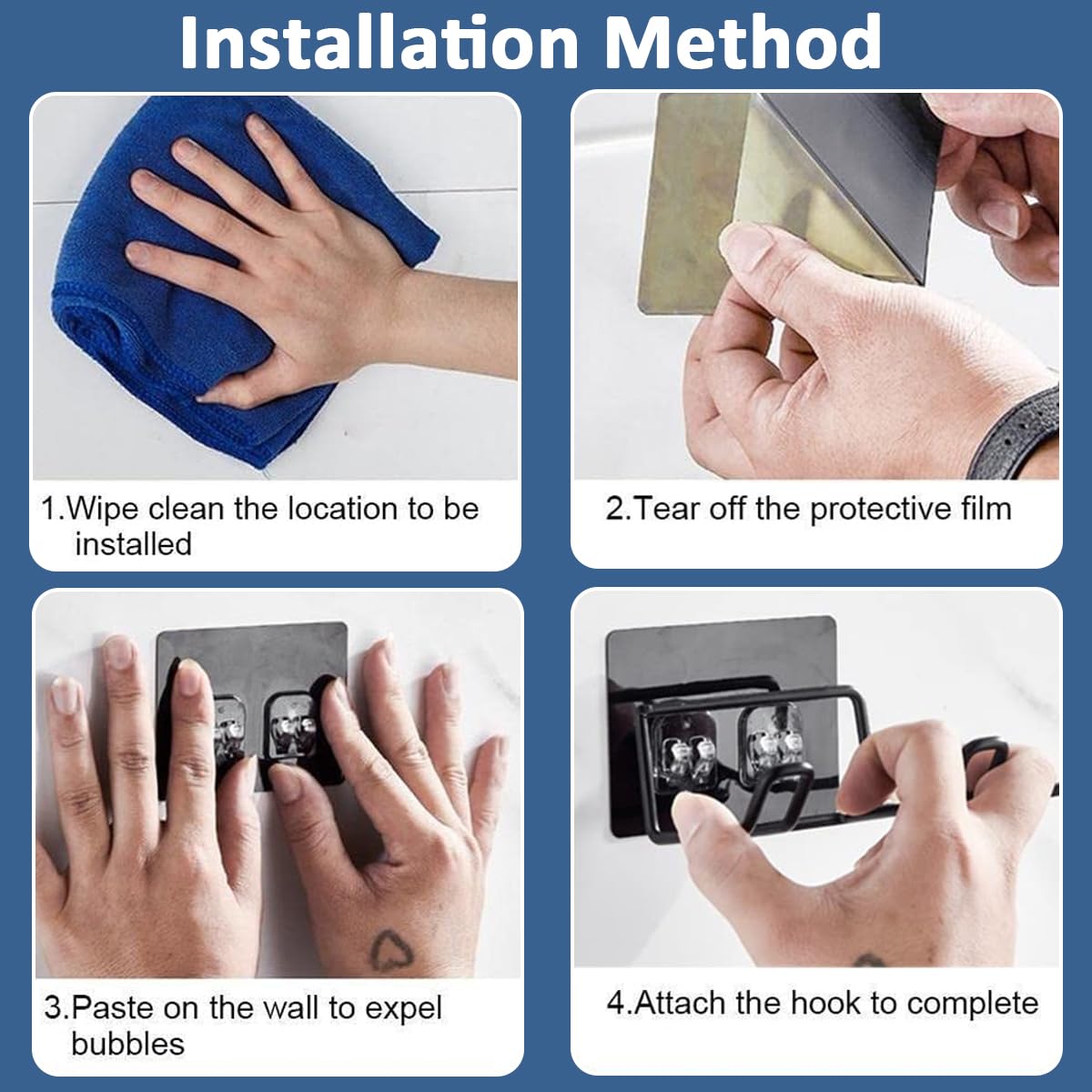 Installation Method

1.Wipe clean the location to be installed

2.Tear off the protective film

3.Paste on the wall to expel bubbles

4.Attach the hook to complete