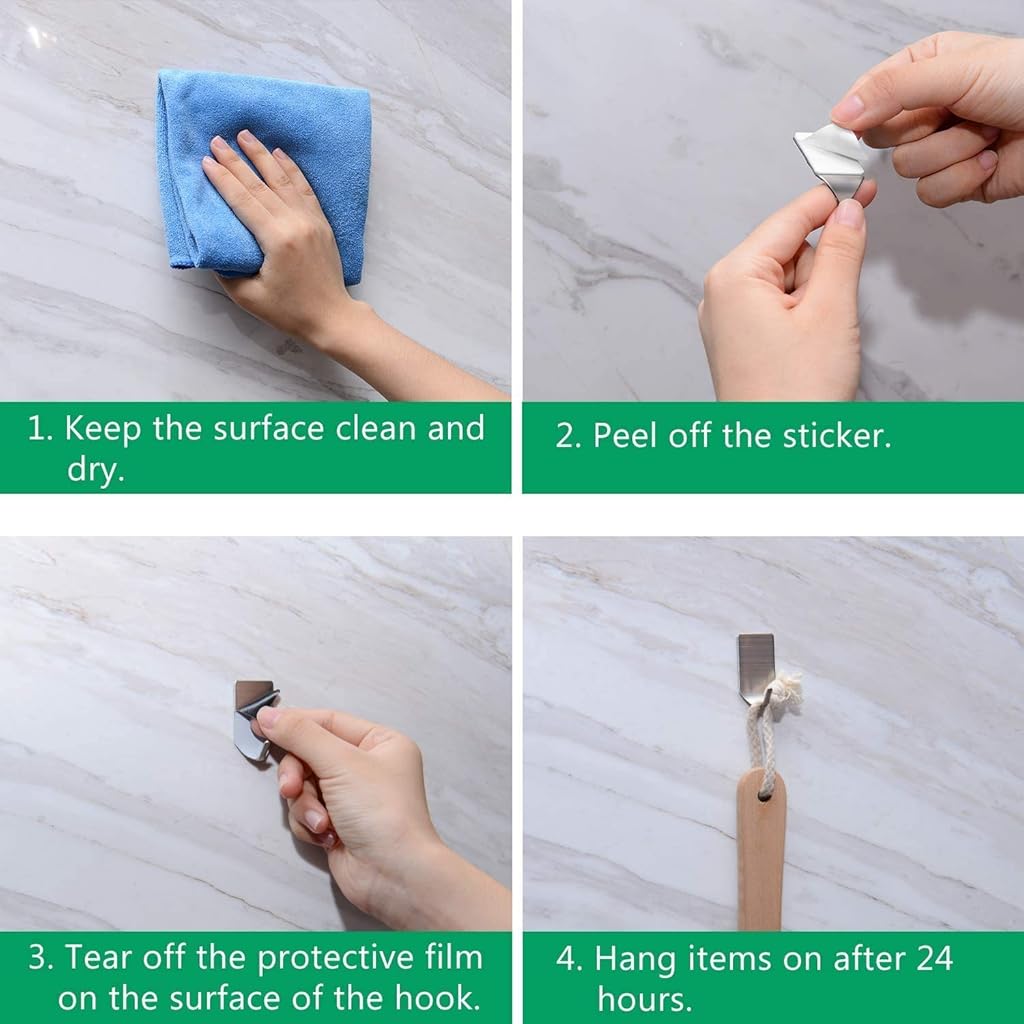 1. Keep the surface clean and dry.

2. Peel off the sticker.

3. Tear off the protective film on the surface of the hook.

4. Hang items on after 24 hours.