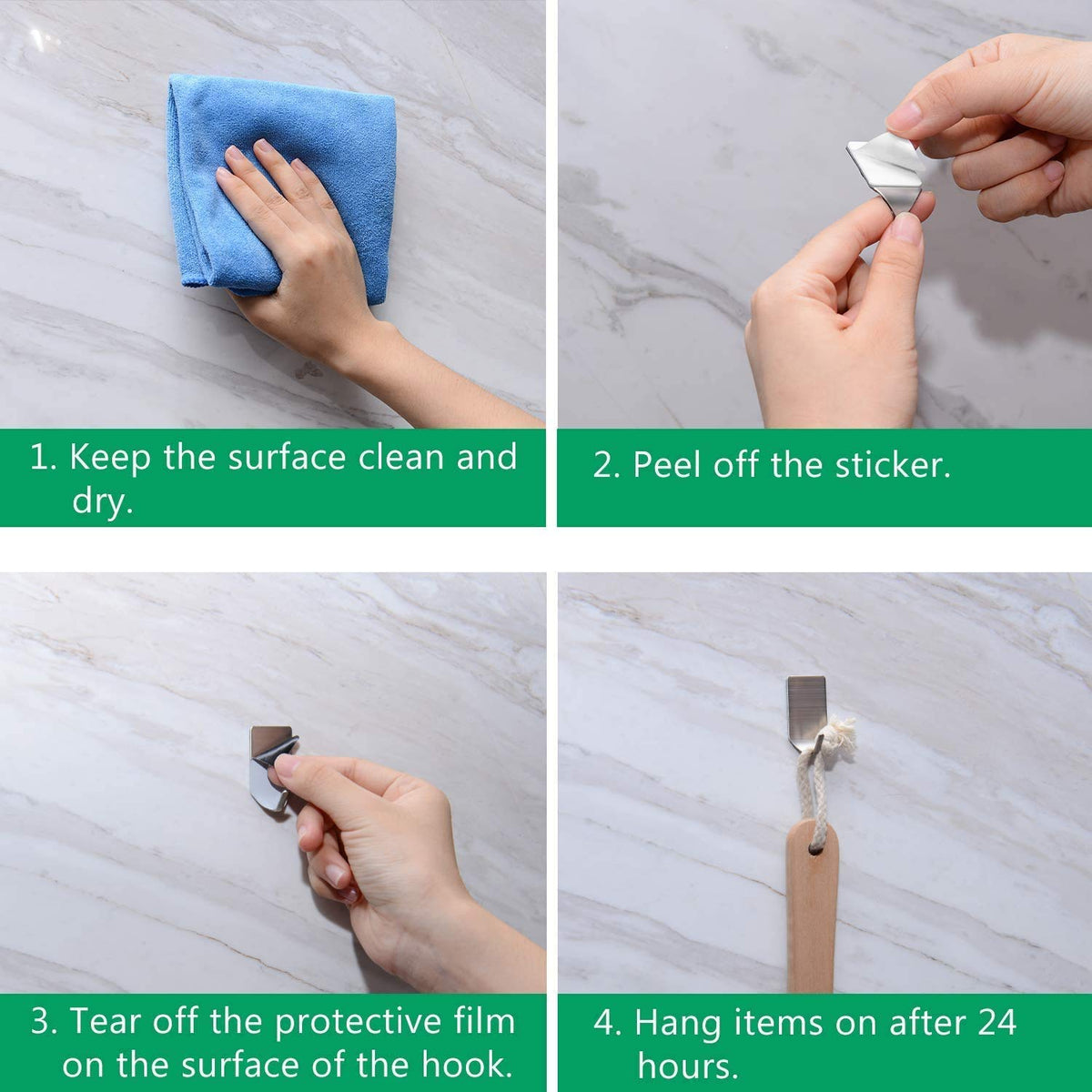 1. Keep the surface clean and dry.

2. Peel off the sticker.

3. Tear off the protective film on the surface of the hook.

4. Hang items on after 24 hours.