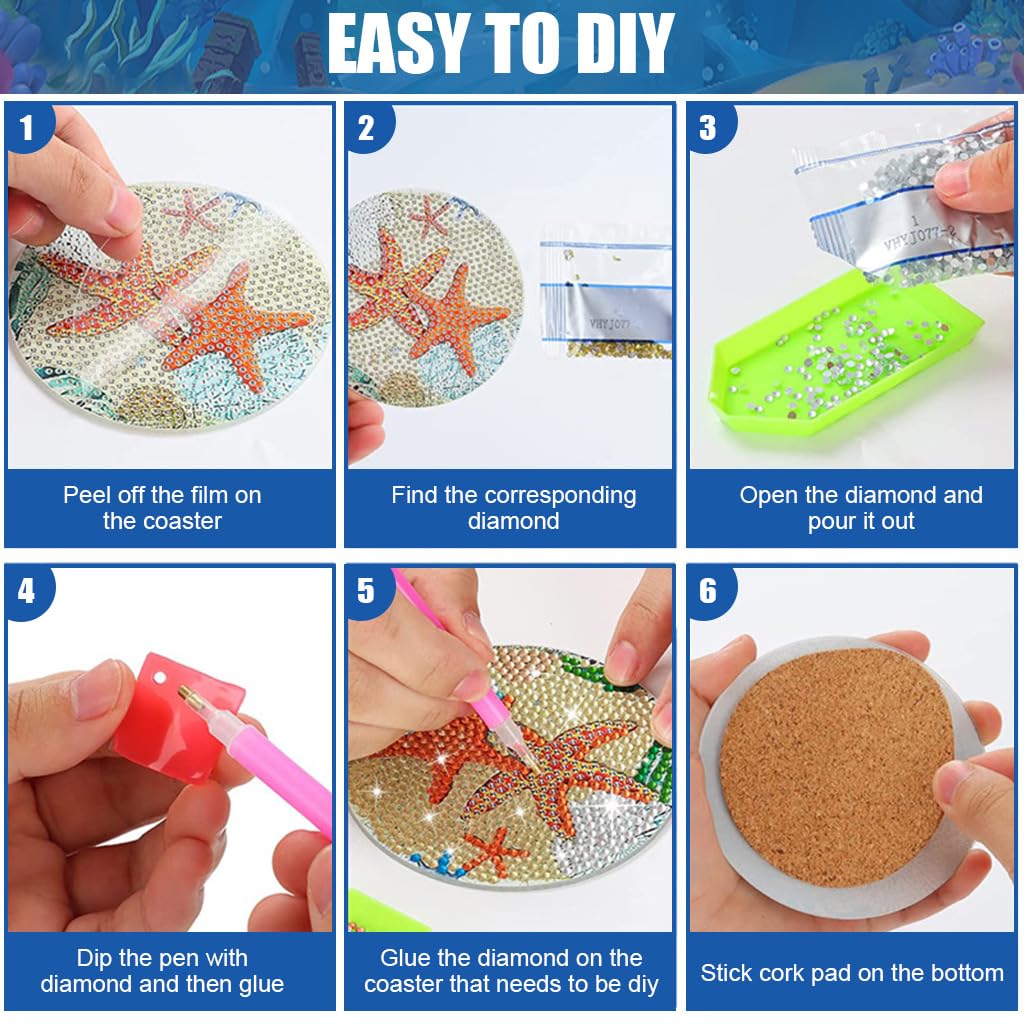 EASY TO DIY

1
Peel off the film on the coaster

2
VHYJ077
Find the corresponding diamond

3
1
VHYJ077-2
Open the diamond and pour it out

4
Dip the pen with diamond and then glue

5
Glue the diamond on the coaster that needs to be diy

6
Stick cork pad on the bottom