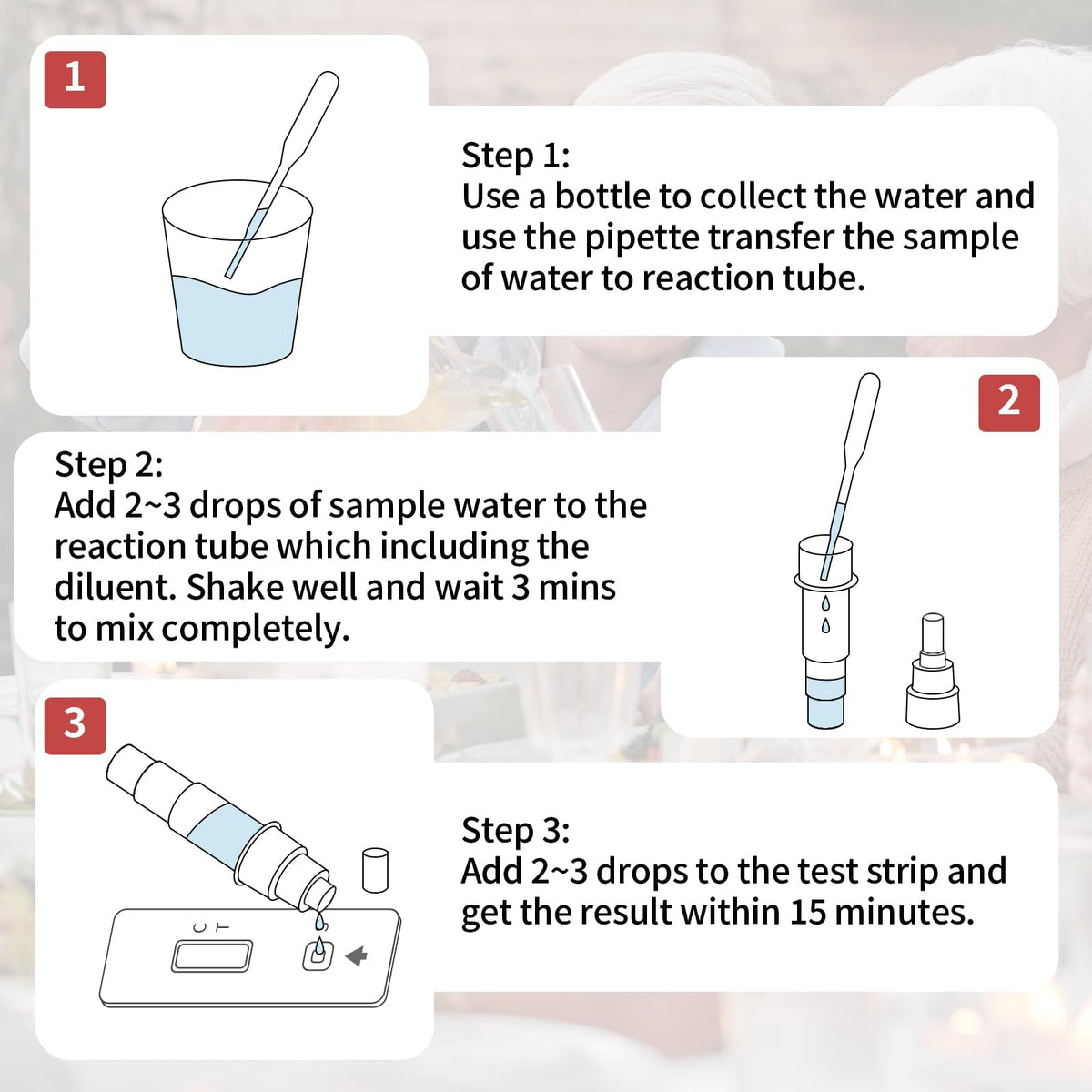 1

Step 1:
Use a bottle to collect the water and use the pipette transfer the sample of water to reaction tube.

2

Step 2:
Add 2~3 drops of sample water to the reaction tube which including the diluent. Shake well and wait 3 mins to mix completely.

3

C T

Step 3:
Add 2~3 drops to the test strip and get the result within 15 minutes.