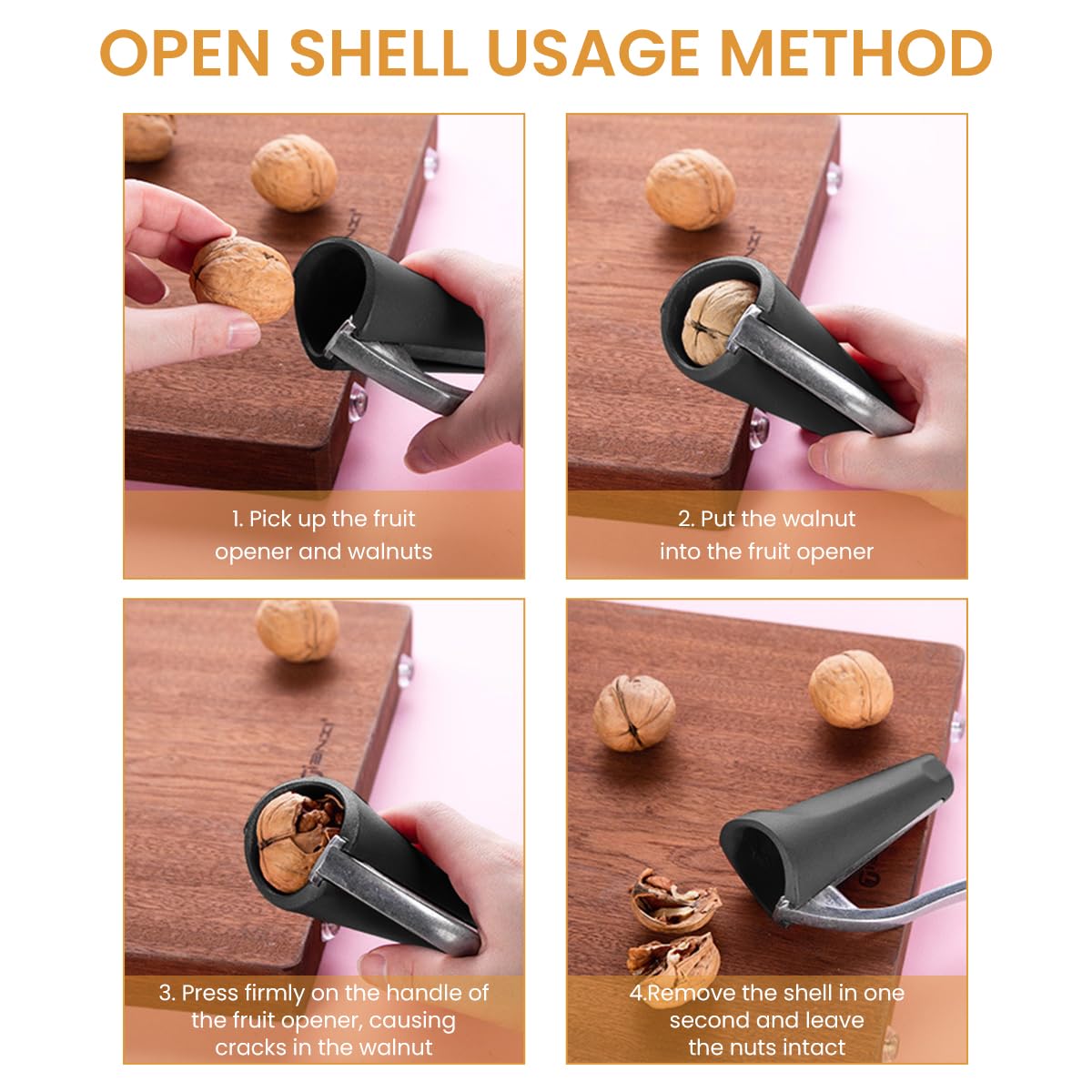 OPEN SHELL USAGE METHOD

1. Pick up the fruit opener and walnuts

2. Put the walnut into the fruit opener

3. Press firmly on the handle of the fruit opener, causing cracks in the walnut

4.Remove the shell in one second and leave the nuts intact