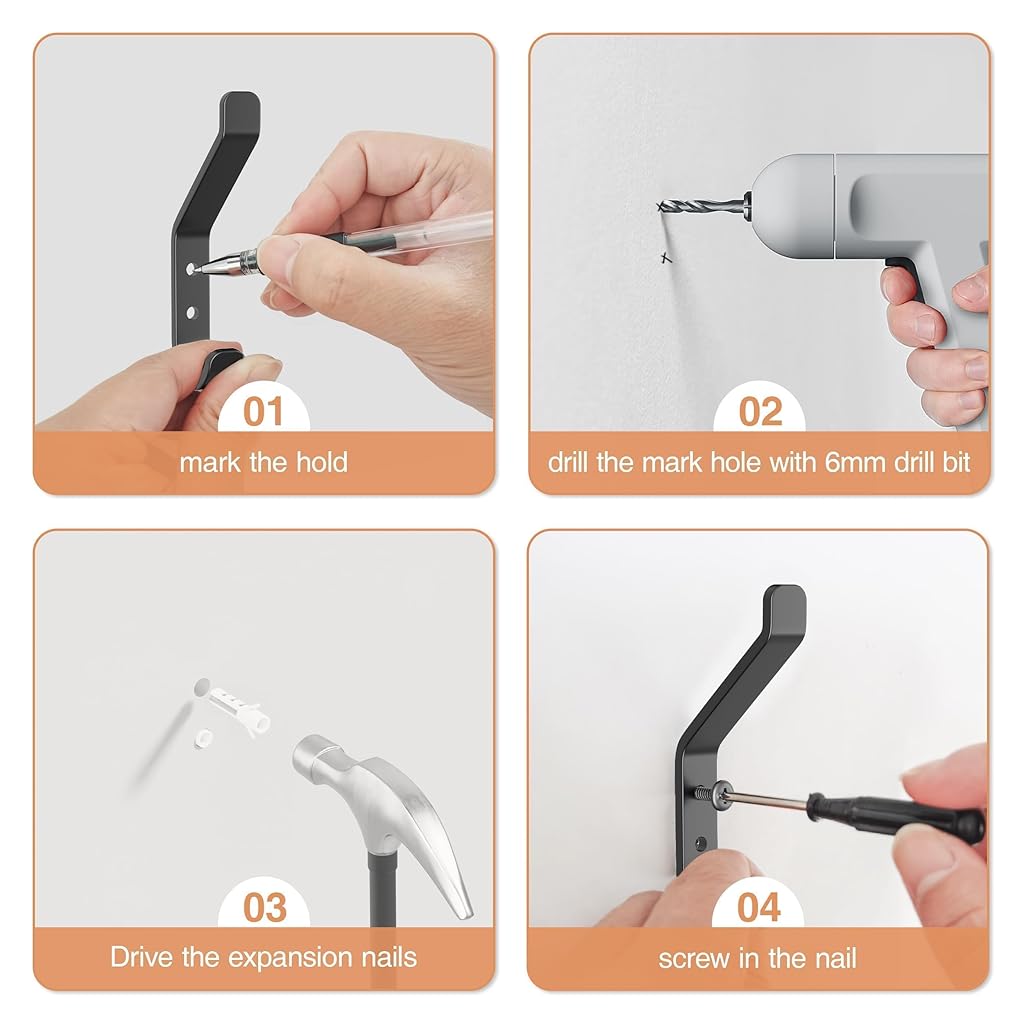 01
mark the hold

02
drill the mark hole with 6mm drill bit

03
Drive the expansion nails

04
screw in the nail