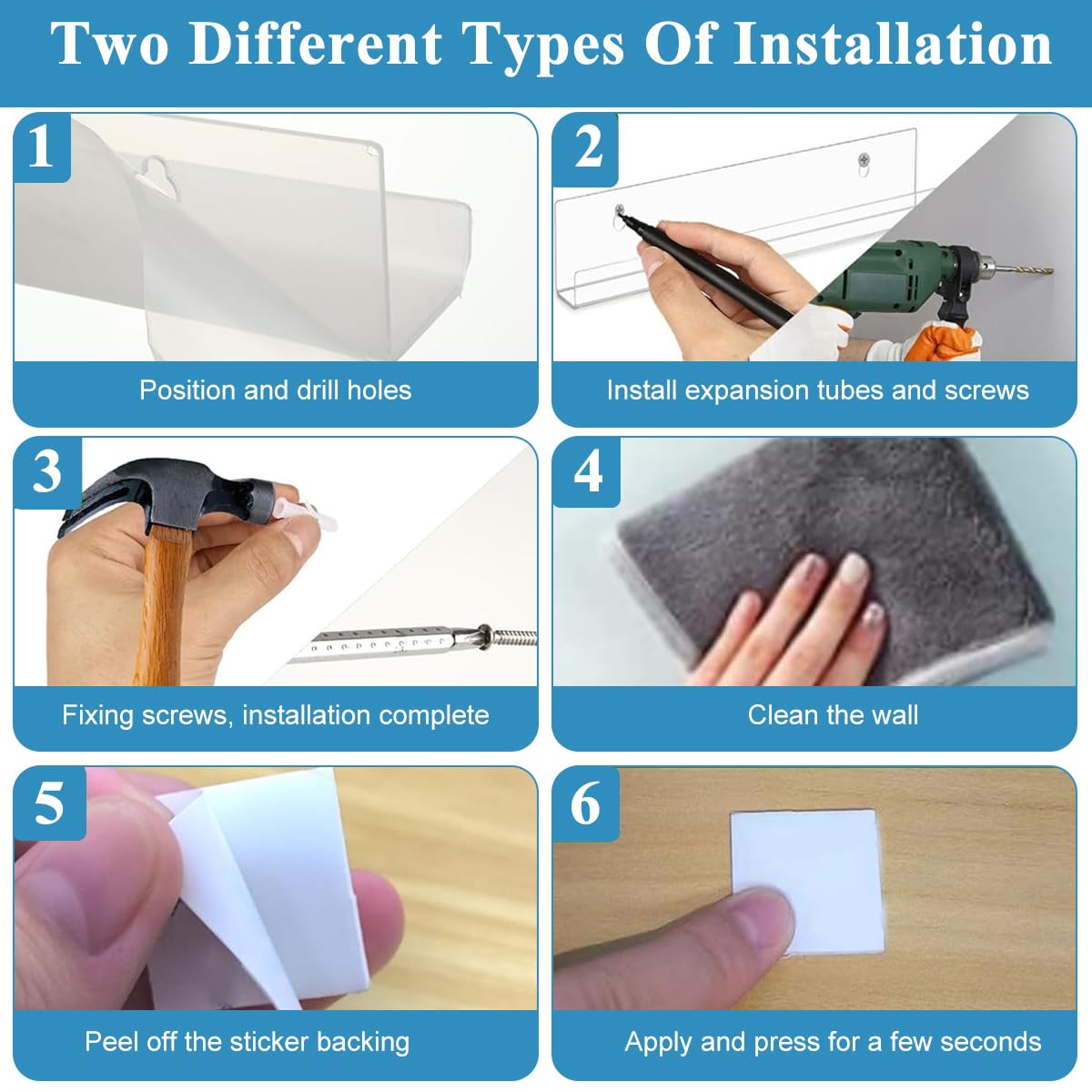 Two Different Types Of Installation

1

Position and drill holes

2

Install expansion tubes and screws

3

Fixing screws, installation complete

4

Clean the wall

5

Peel off the sticker backing

6

Apply and press for a few seconds