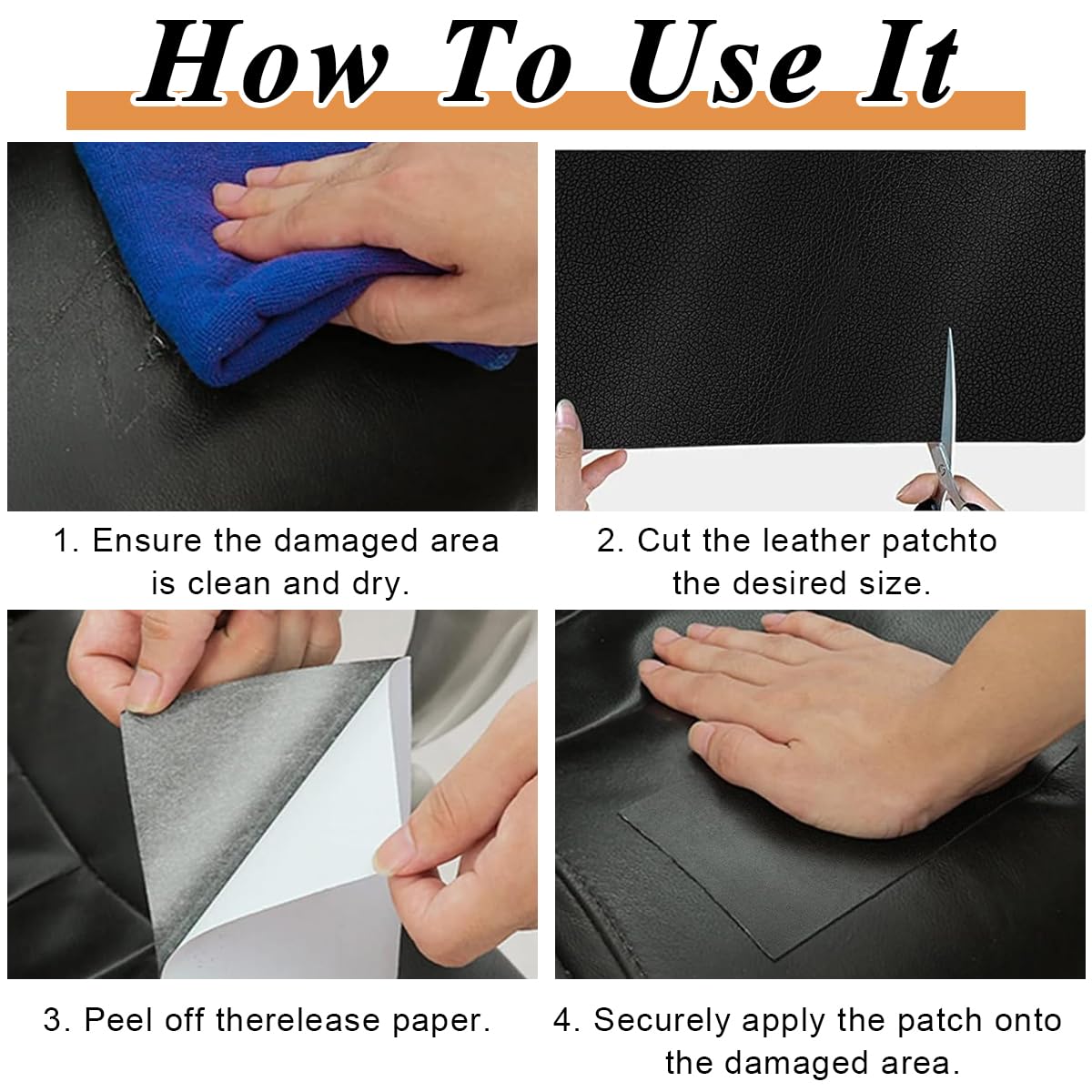 How To Use It

1. Ensure the damaged area is clean and dry.

2. Cut the leather patchto the desired size.

3. Peel off therelease paper.

4. Securely apply the patch onto the damaged area.